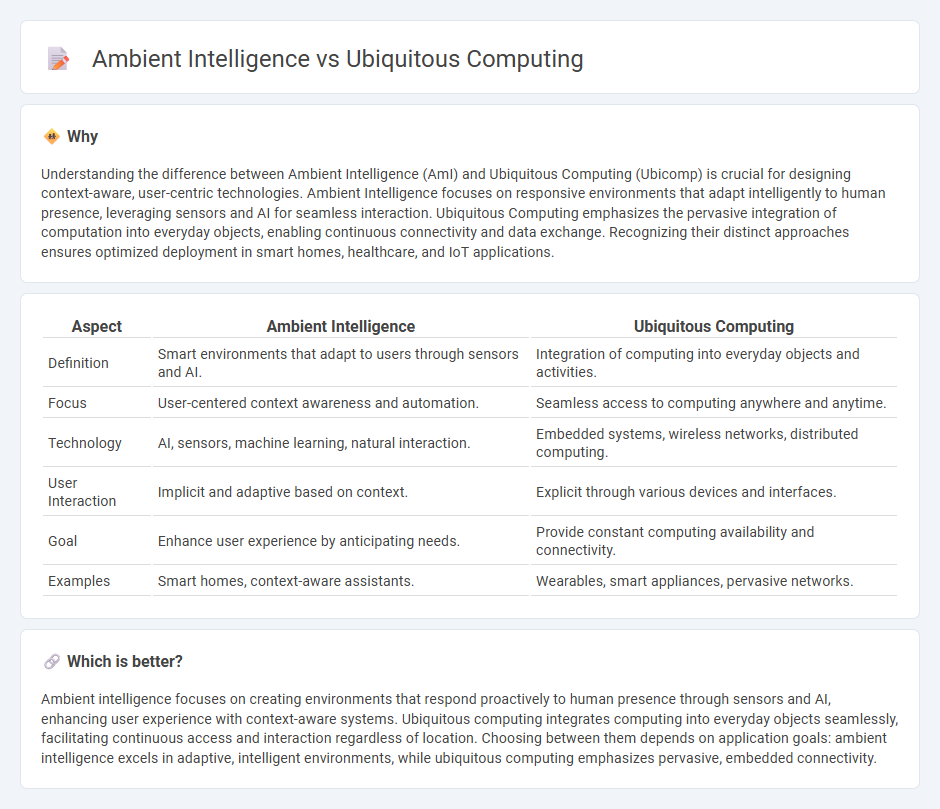 Ambient Intelligence vs Ubiquitous Computing

Why

Understanding the difference between Ambient Intelligence (AmI) and Ubiquitous Computing (Ubicomp) is crucial for designing context-aware, user-centric technologies. Ambient Intelligence focuses on responsive environments that adapt intelligently to human presence, leveraging sensors and AI for seamless interaction. Ubiquitous Computing emphasizes the pervasive integration of computation into everyday objects, enabling continuous connectivity and data exchange. Recognizing their distinct approaches ensures optimized deployment in smart homes, healthcare, and IoT applications.

| Aspect | Ambient Intelligence | Ubiquitous Computing |
|---|---|---|
| Definition | Smart environments that adapt to users through sensors and AI. | Integration of computing into everyday objects and activities. |
| Focus | User-centered context awareness and automation. | Seamless access to computing anywhere and anytime. |
| Technology | AI, sensors, machine learning, natural interaction. | Embedded systems, wireless networks, distributed computing. |
| User Interaction | Implicit and adaptive based on context. | Explicit through various devices and interfaces. |
| Goal | Enhance user experience by anticipating needs. | Provide constant computing availability and connectivity. |
| Examples | Smart homes, context-aware assistants. | Wearables, smart appliances, pervasive networks. |

Which is better?

Ambient intelligence focuses on creating environments that respond proactively to human presence through sensors and AI, enhancing user experience with context-aware systems. Ubiquitous computing integrates computing into everyday objects seamlessly, facilitating continuous access and interaction regardless of location. Choosing between them depends on application goals: ambient intelligence excels in adaptive, intelligent environments, while ubiquitous computing emphasizes pervasive, embedded connectivity.