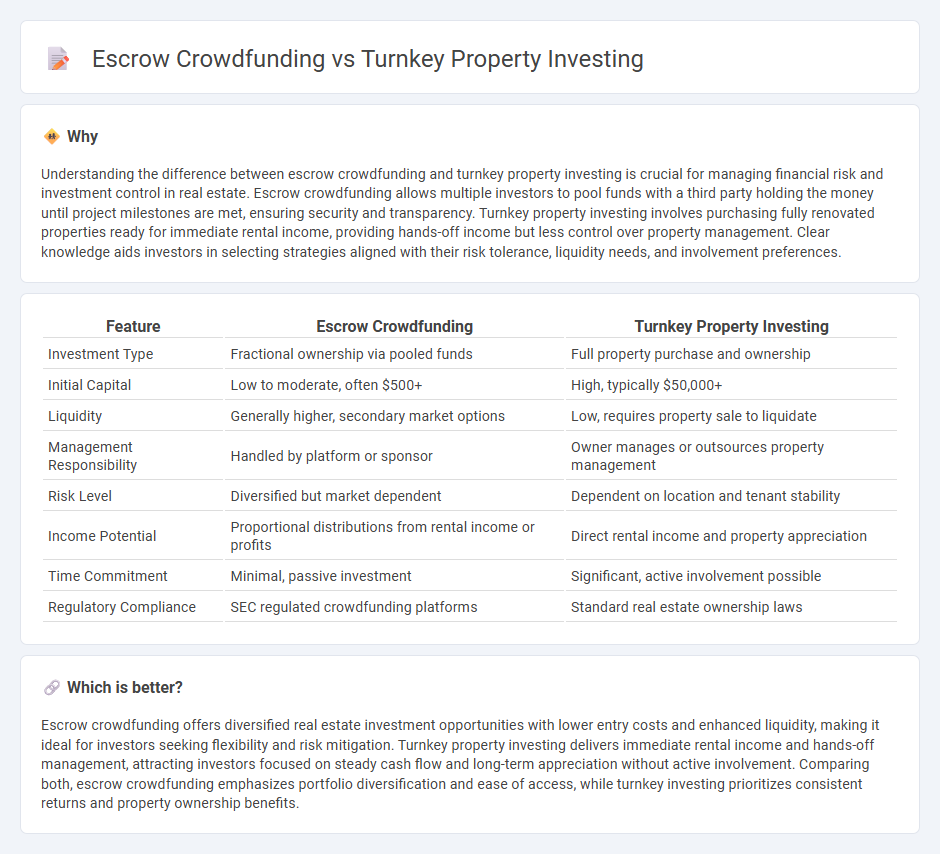 Escrow Crowdfunding vs Turnkey Property Investing

Why

Understanding the difference between escrow crowdfunding and turnkey property investing is crucial for managing financial risk and investment control in real estate. Escrow crowdfunding allows multiple investors to pool funds with a third party holding the money until project milestones are met, ensuring security and transparency. Turnkey property investing involves purchasing fully renovated properties ready for immediate rental income, providing hands-off income but less control over property management. Clear knowledge aids investors in selecting strategies aligned with their risk tolerance, liquidity needs, and involvement preferences.

| Feature | Escrow Crowdfunding | Turnkey Property Investing |
|---|---|---|
| Investment Type | Fractional ownership via pooled funds | Full property purchase and ownership |
| Initial Capital | Low to moderate, often $500+ | High, typically $50,000+ |
| Liquidity | Generally higher, secondary market options | Low, requires property sale to liquidate |
| Management Responsibility | Handled by platform or sponsor | Owner manages or outsources property management |
| Risk Level | Diversified but market dependent | Dependent on location and tenant stability |
| Income Potential | Proportional distributions from rental income or profits | Direct rental income and property appreciation |
| Time Commitment | Minimal, passive investment | Significant, active involvement possible |
| Regulatory Compliance | SEC regulated crowdfunding platforms | Standard real estate ownership laws |

Which is better?

Escrow crowdfunding offers diversified real estate investment opportunities with lower entry costs and enhanced liquidity, making it ideal for investors seeking flexibility and risk mitigation. Turnkey property investing delivers immediate rental income and hands-off management, attracting investors focused on steady cash flow and long-term appreciation without active involvement. Comparing both, escrow crowdfunding emphasizes portfolio diversification and ease of access, while turnkey investing prioritizes consistent returns and property ownership benefits.