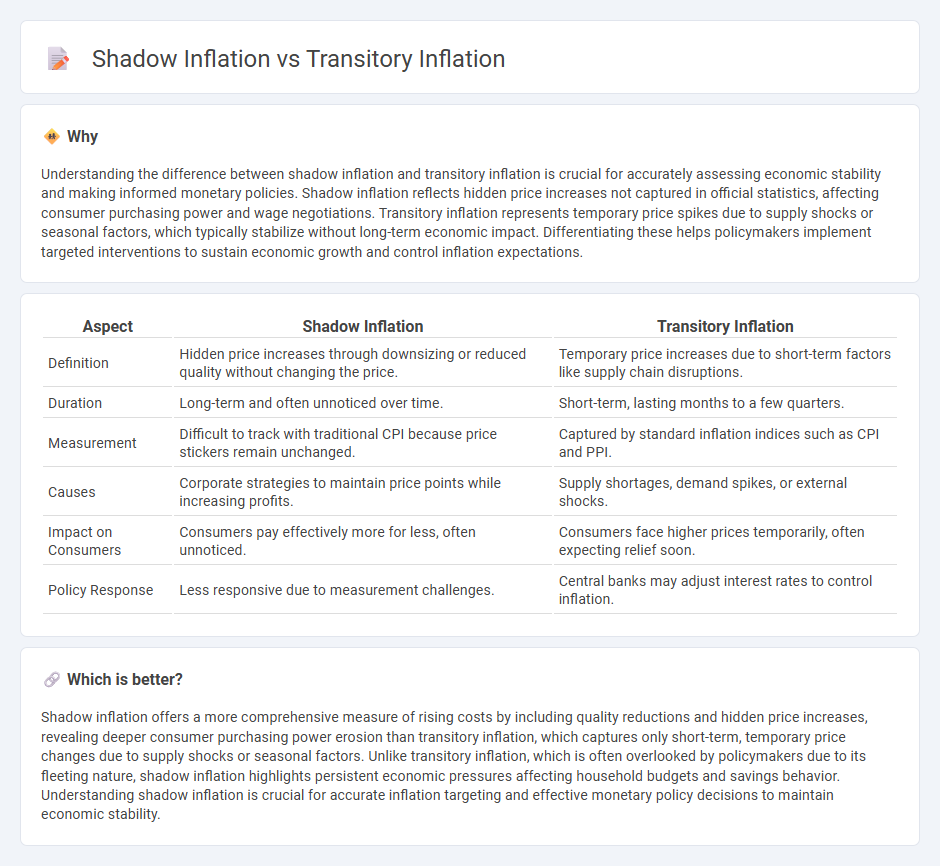 Shadow Inflation vs Transitory Inflation

Why

Understanding the difference between shadow inflation and transitory inflation is crucial for accurately assessing economic stability and making informed monetary policies. Shadow inflation reflects hidden price increases not captured in official statistics, affecting consumer purchasing power and wage negotiations. Transitory inflation represents temporary price spikes due to supply shocks or seasonal factors, which typically stabilize without long-term economic impact. Differentiating these helps policymakers implement targeted interventions to sustain economic growth and control inflation expectations.

| Aspect | Shadow Inflation | Transitory Inflation |
|---|---|---|
| Definition | Hidden price increases through downsizing or reduced quality without changing the price. | Temporary price increases due to short-term factors like supply chain disruptions. |
| Duration | Long-term and often unnoticed over time. | Short-term, lasting months to a few quarters. |
| Measurement | Difficult to track with traditional CPI because price stickers remain unchanged. | Captured by standard inflation indices such as CPI and PPI. |
| Causes | Corporate strategies to maintain price points while increasing profits. | Supply shortages, demand spikes, or external shocks. |
| Impact on Consumers | Consumers pay effectively more for less, often unnoticed. | Consumers face higher prices temporarily, often expecting relief soon. |
| Policy Response | Less responsive due to measurement challenges. | Central banks may adjust interest rates to control inflation. |

Which is better?

Shadow inflation offers a more comprehensive measure of rising costs by including quality reductions and hidden price increases, revealing deeper consumer purchasing power erosion than transitory inflation, which captures only short-term, temporary price changes due to supply shocks or seasonal factors. Unlike transitory inflation, which is often overlooked by policymakers due to its fleeting nature, shadow inflation highlights persistent economic pressures affecting household budgets and savings behavior. Understanding shadow inflation is crucial for accurate inflation targeting and effective monetary policy decisions to maintain economic stability.