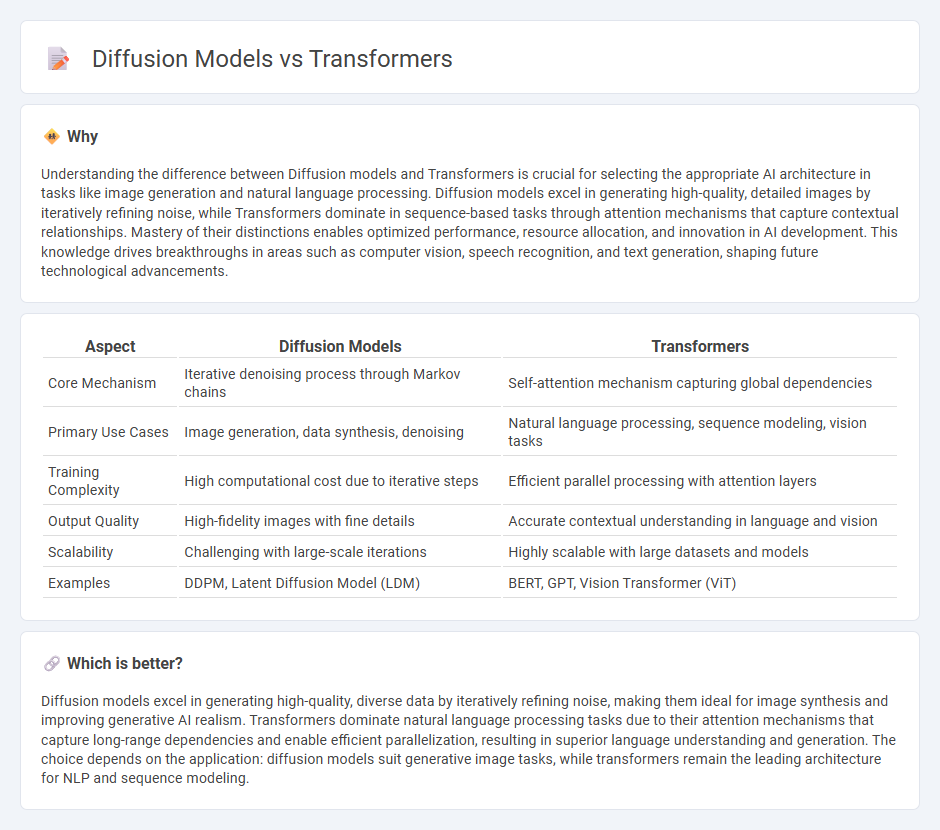 Diffusion Models vs Transformers

Why

Understanding the difference between Diffusion models and Transformers is crucial for selecting the appropriate AI architecture in tasks like image generation and natural language processing. Diffusion models excel in generating high-quality, detailed images by iteratively refining noise, while Transformers dominate in sequence-based tasks through attention mechanisms that capture contextual relationships. Mastery of their distinctions enables optimized performance, resource allocation, and innovation in AI development. This knowledge drives breakthroughs in areas such as computer vision, speech recognition, and text generation, shaping future technological advancements.

| Aspect | Diffusion Models | Transformers |
|---|---|---|
| Core Mechanism | Iterative denoising process through Markov chains | Self-attention mechanism capturing global dependencies |
| Primary Use Cases | Image generation, data synthesis, denoising | Natural language processing, sequence modeling, vision tasks |
| Training Complexity | High computational cost due to iterative steps | Efficient parallel processing with attention layers |
| Output Quality | High-fidelity images with fine details | Accurate contextual understanding in language and vision |
| Scalability | Challenging with large-scale iterations | Highly scalable with large datasets and models |
| Examples | DDPM, Latent Diffusion Model (LDM) | BERT, GPT, Vision Transformer (ViT) |

Which is better?

Diffusion models excel in generating high-quality, diverse data by iteratively refining noise, making them ideal for image synthesis and improving generative AI realism. Transformers dominate natural language processing tasks due to their attention mechanisms that capture long-range dependencies and enable efficient parallelization, resulting in superior language understanding and generation. The choice depends on the application: diffusion models suit generative image tasks, while transformers remain the leading architecture for NLP and sequence modeling.