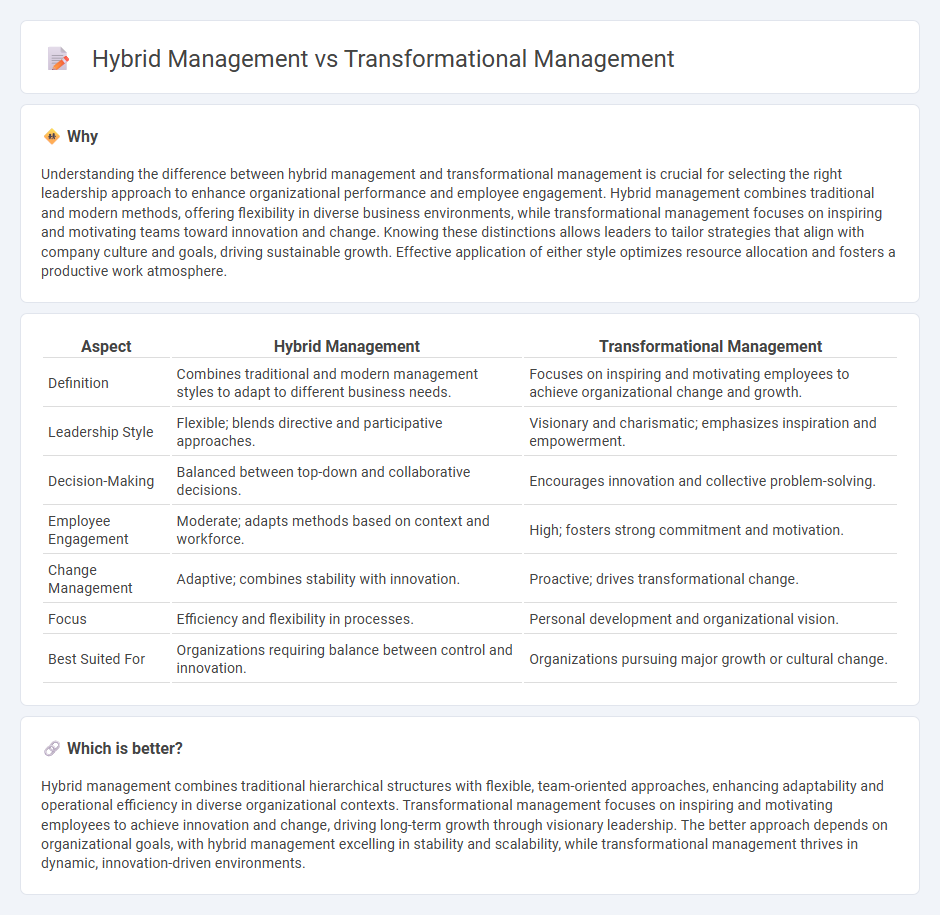 Hybrid Management vs Transformational Management

Why

Understanding the difference between hybrid management and transformational management is crucial for selecting the right leadership approach to enhance organizational performance and employee engagement. Hybrid management combines traditional and modern methods, offering flexibility in diverse business environments, while transformational management focuses on inspiring and motivating teams toward innovation and change. Knowing these distinctions allows leaders to tailor strategies that align with company culture and goals, driving sustainable growth. Effective application of either style optimizes resource allocation and fosters a productive work atmosphere.

| Aspect | Hybrid Management | Transformational Management |
|---|---|---|
| Definition | Combines traditional and modern management styles to adapt to different business needs. | Focuses on inspiring and motivating employees to achieve organizational change and growth. |
| Leadership Style | Flexible; blends directive and participative approaches. | Visionary and charismatic; emphasizes inspiration and empowerment. |
| Decision-Making | Balanced between top-down and collaborative decisions. | Encourages innovation and collective problem-solving. |
| Employee Engagement | Moderate; adapts methods based on context and workforce. | High; fosters strong commitment and motivation. |
| Change Management | Adaptive; combines stability with innovation. | Proactive; drives transformational change. |
| Focus | Efficiency and flexibility in processes. | Personal development and organizational vision. |
| Best Suited For | Organizations requiring balance between control and innovation. | Organizations pursuing major growth or cultural change. |

Which is better?

Hybrid management combines traditional hierarchical structures with flexible, team-oriented approaches, enhancing adaptability and operational efficiency in diverse organizational contexts. Transformational management focuses on inspiring and motivating employees to achieve innovation and change, driving long-term growth through visionary leadership. The better approach depends on organizational goals, with hybrid management excelling in stability and scalability, while transformational management thrives in dynamic, innovation-driven environments.