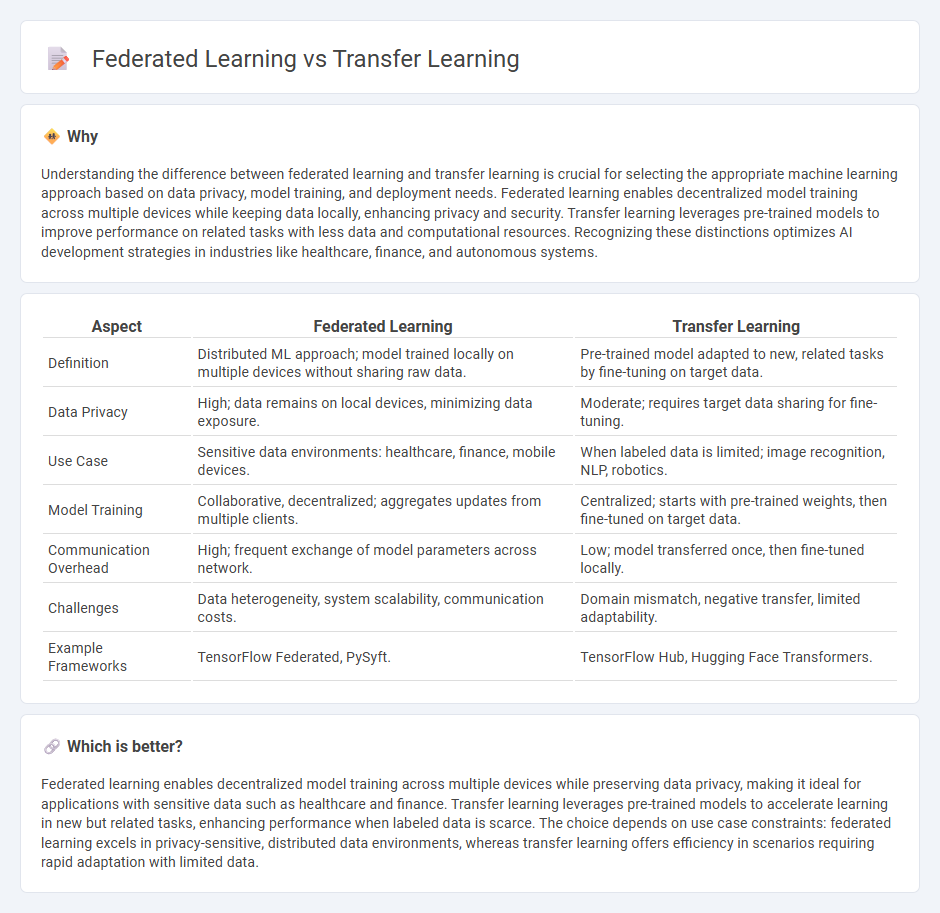 Federated Learning vs Transfer Learning

Why

Understanding the difference between federated learning and transfer learning is crucial for selecting the appropriate machine learning approach based on data privacy, model training, and deployment needs. Federated learning enables decentralized model training across multiple devices while keeping data locally, enhancing privacy and security. Transfer learning leverages pre-trained models to improve performance on related tasks with less data and computational resources. Recognizing these distinctions optimizes AI development strategies in industries like healthcare, finance, and autonomous systems.

| Aspect | Federated Learning | Transfer Learning |
|---|---|---|
| Definition | Distributed ML approach; model trained locally on multiple devices without sharing raw data. | Pre-trained model adapted to new, related tasks by fine-tuning on target data. |
| Data Privacy | High; data remains on local devices, minimizing data exposure. | Moderate; requires target data sharing for fine-tuning. |
| Use Case | Sensitive data environments: healthcare, finance, mobile devices. | When labeled data is limited; image recognition, NLP, robotics. |
| Model Training | Collaborative, decentralized; aggregates updates from multiple clients. | Centralized; starts with pre-trained weights, then fine-tuned on target data. |
| Communication Overhead | High; frequent exchange of model parameters across network. | Low; model transferred once, then fine-tuned locally. |
| Challenges | Data heterogeneity, system scalability, communication costs. | Domain mismatch, negative transfer, limited adaptability. |
| Example Frameworks | TensorFlow Federated, PySyft. | TensorFlow Hub, Hugging Face Transformers. |

Which is better?

Federated learning enables decentralized model training across multiple devices while preserving data privacy, making it ideal for applications with sensitive data such as healthcare and finance. Transfer learning leverages pre-trained models to accelerate learning in new but related tasks, enhancing performance when labeled data is scarce. The choice depends on use case constraints: federated learning excels in privacy-sensitive, distributed data environments, whereas transfer learning offers efficiency in scenarios requiring rapid adaptation with limited data.