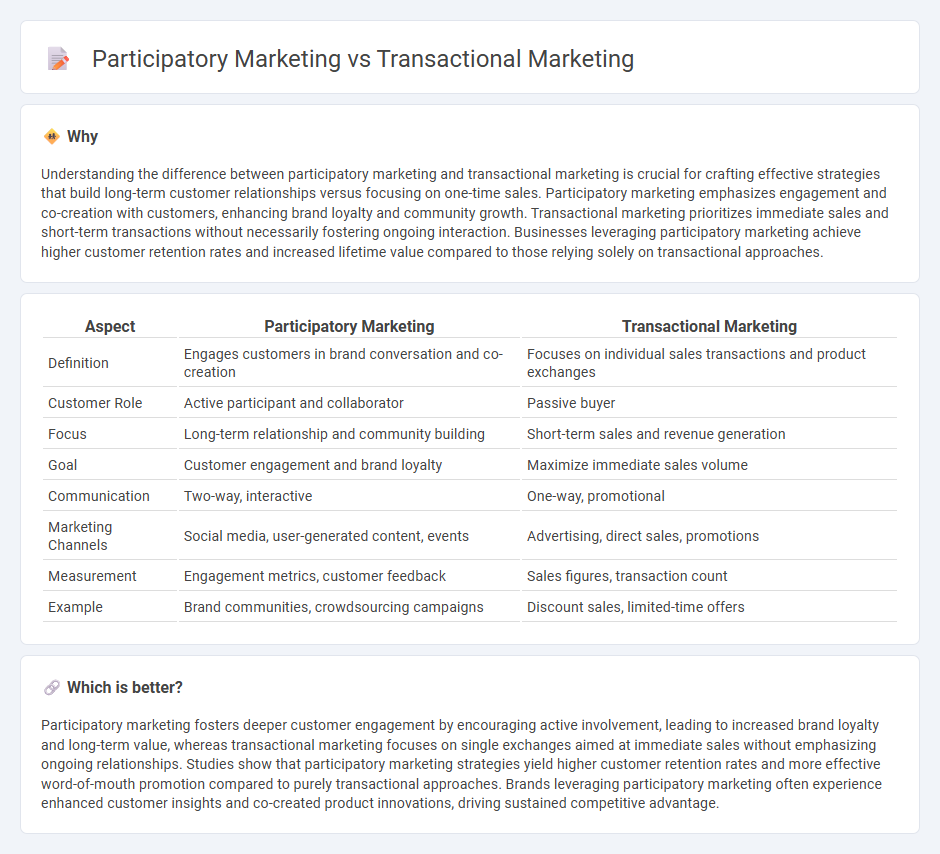 Participatory Marketing vs Transactional Marketing

Why

Understanding the difference between participatory marketing and transactional marketing is crucial for crafting effective strategies that build long-term customer relationships versus focusing on one-time sales. Participatory marketing emphasizes engagement and co-creation with customers, enhancing brand loyalty and community growth. Transactional marketing prioritizes immediate sales and short-term transactions without necessarily fostering ongoing interaction. Businesses leveraging participatory marketing achieve higher customer retention rates and increased lifetime value compared to those relying solely on transactional approaches.

| Aspect | Participatory Marketing | Transactional Marketing |
|---|---|---|
| Definition | Engages customers in brand conversation and co-creation | Focuses on individual sales transactions and product exchanges |
| Customer Role | Active participant and collaborator | Passive buyer |
| Focus | Long-term relationship and community building | Short-term sales and revenue generation |
| Goal | Customer engagement and brand loyalty | Maximize immediate sales volume |
| Communication | Two-way, interactive | One-way, promotional |
| Marketing Channels | Social media, user-generated content, events | Advertising, direct sales, promotions |
| Measurement | Engagement metrics, customer feedback | Sales figures, transaction count |
| Example | Brand communities, crowdsourcing campaigns | Discount sales, limited-time offers |

Which is better?

Participatory marketing fosters deeper customer engagement by encouraging active involvement, leading to increased brand loyalty and long-term value, whereas transactional marketing focuses on single exchanges aimed at immediate sales without emphasizing ongoing relationships. Studies show that participatory marketing strategies yield higher customer retention rates and more effective word-of-mouth promotion compared to purely transactional approaches. Brands leveraging participatory marketing often experience enhanced customer insights and co-created product innovations, driving sustained competitive advantage.