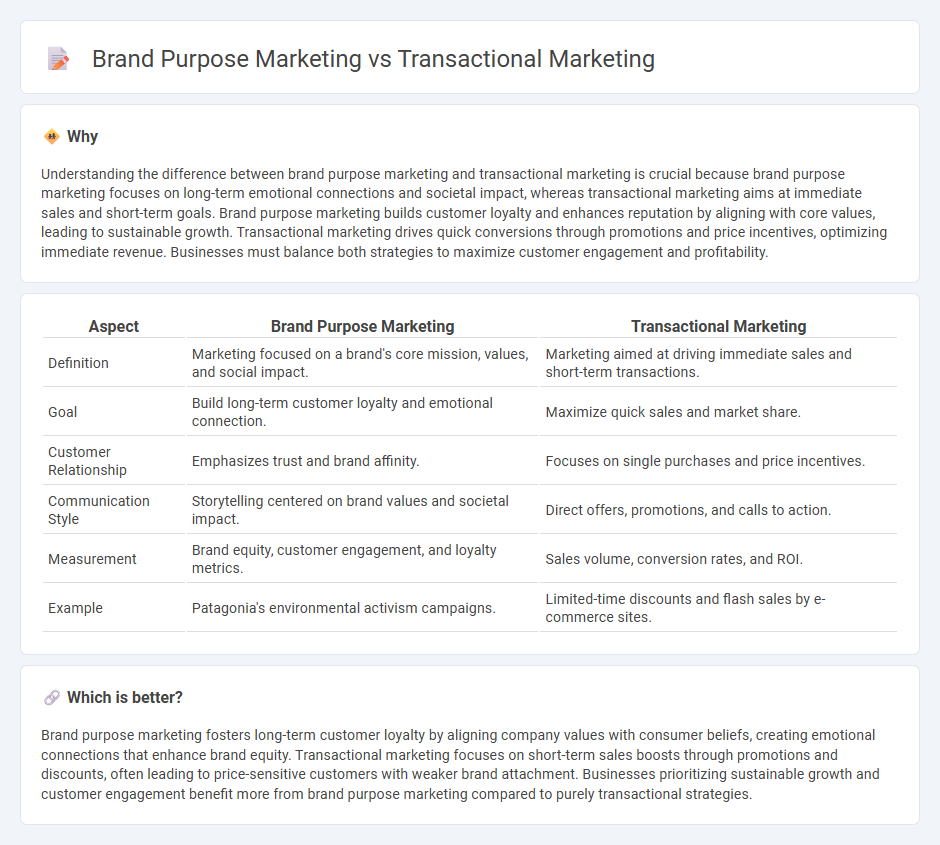 Brand Purpose Marketing vs Transactional Marketing

Why

Understanding the difference between brand purpose marketing and transactional marketing is crucial because brand purpose marketing focuses on long-term emotional connections and societal impact, whereas transactional marketing aims at immediate sales and short-term goals. Brand purpose marketing builds customer loyalty and enhances reputation by aligning with core values, leading to sustainable growth. Transactional marketing drives quick conversions through promotions and price incentives, optimizing immediate revenue. Businesses must balance both strategies to maximize customer engagement and profitability.

| Aspect | Brand Purpose Marketing | Transactional Marketing |
|---|---|---|
| Definition | Marketing focused on a brand's core mission, values, and social impact. | Marketing aimed at driving immediate sales and short-term transactions. |
| Goal | Build long-term customer loyalty and emotional connection. | Maximize quick sales and market share. |
| Customer Relationship | Emphasizes trust and brand affinity. | Focuses on single purchases and price incentives. |
| Communication Style | Storytelling centered on brand values and societal impact. | Direct offers, promotions, and calls to action. |
| Measurement | Brand equity, customer engagement, and loyalty metrics. | Sales volume, conversion rates, and ROI. |
| Example | Patagonia's environmental activism campaigns. | Limited-time discounts and flash sales by e-commerce sites. |

Which is better?

Brand purpose marketing fosters long-term customer loyalty by aligning company values with consumer beliefs, creating emotional connections that enhance brand equity. Transactional marketing focuses on short-term sales boosts through promotions and discounts, often leading to price-sensitive customers with weaker brand attachment. Businesses prioritizing sustainable growth and customer engagement benefit more from brand purpose marketing compared to purely transactional strategies.