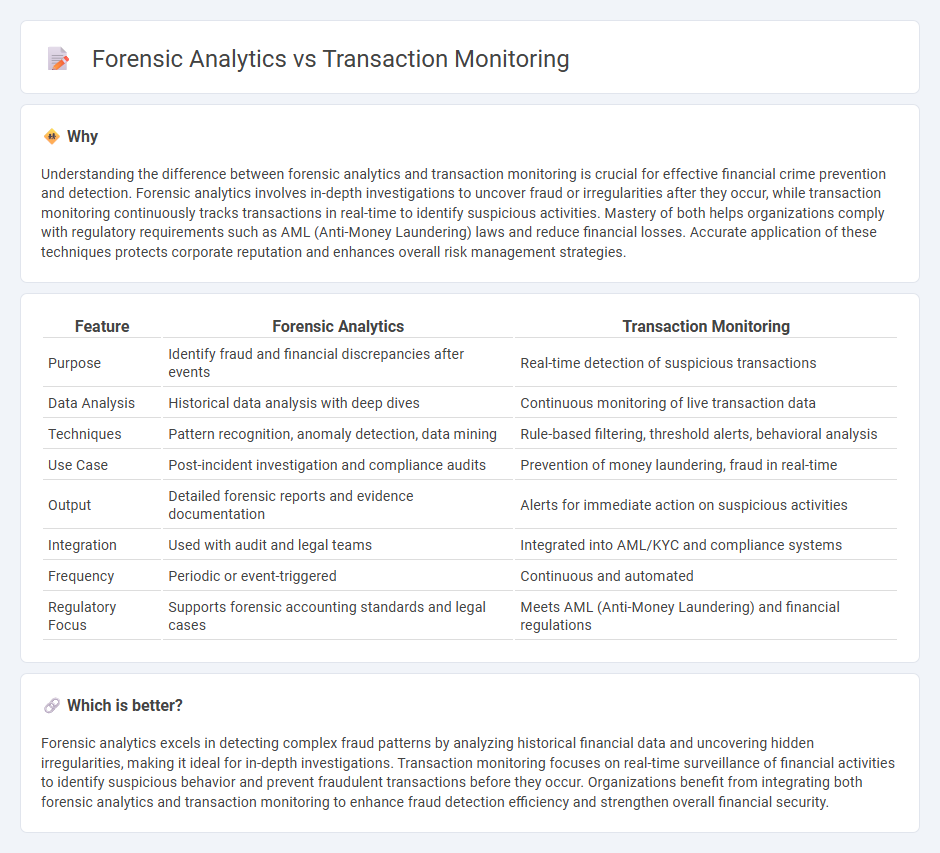 Forensic Analytics vs Transaction Monitoring

Why

Understanding the difference between forensic analytics and transaction monitoring is crucial for effective financial crime prevention and detection. Forensic analytics involves in-depth investigations to uncover fraud or irregularities after they occur, while transaction monitoring continuously tracks transactions in real-time to identify suspicious activities. Mastery of both helps organizations comply with regulatory requirements such as AML (Anti-Money Laundering) laws and reduce financial losses. Accurate application of these techniques protects corporate reputation and enhances overall risk management strategies.

| Feature | Forensic Analytics | Transaction Monitoring |
|---|---|---|
| Purpose | Identify fraud and financial discrepancies after events | Real-time detection of suspicious transactions |
| Data Analysis | Historical data analysis with deep dives | Continuous monitoring of live transaction data |
| Techniques | Pattern recognition, anomaly detection, data mining | Rule-based filtering, threshold alerts, behavioral analysis |
| Use Case | Post-incident investigation and compliance audits | Prevention of money laundering, fraud in real-time |
| Output | Detailed forensic reports and evidence documentation | Alerts for immediate action on suspicious activities |
| Integration | Used with audit and legal teams | Integrated into AML/KYC and compliance systems |
| Frequency | Periodic or event-triggered | Continuous and automated |
| Regulatory Focus | Supports forensic accounting standards and legal cases | Meets AML (Anti-Money Laundering) and financial regulations |

Which is better?

Forensic analytics excels in detecting complex fraud patterns by analyzing historical financial data and uncovering hidden irregularities, making it ideal for in-depth investigations. Transaction monitoring focuses on real-time surveillance of financial activities to identify suspicious behavior and prevent fraudulent transactions before they occur. Organizations benefit from integrating both forensic analytics and transaction monitoring to enhance fraud detection efficiency and strengthen overall financial security.