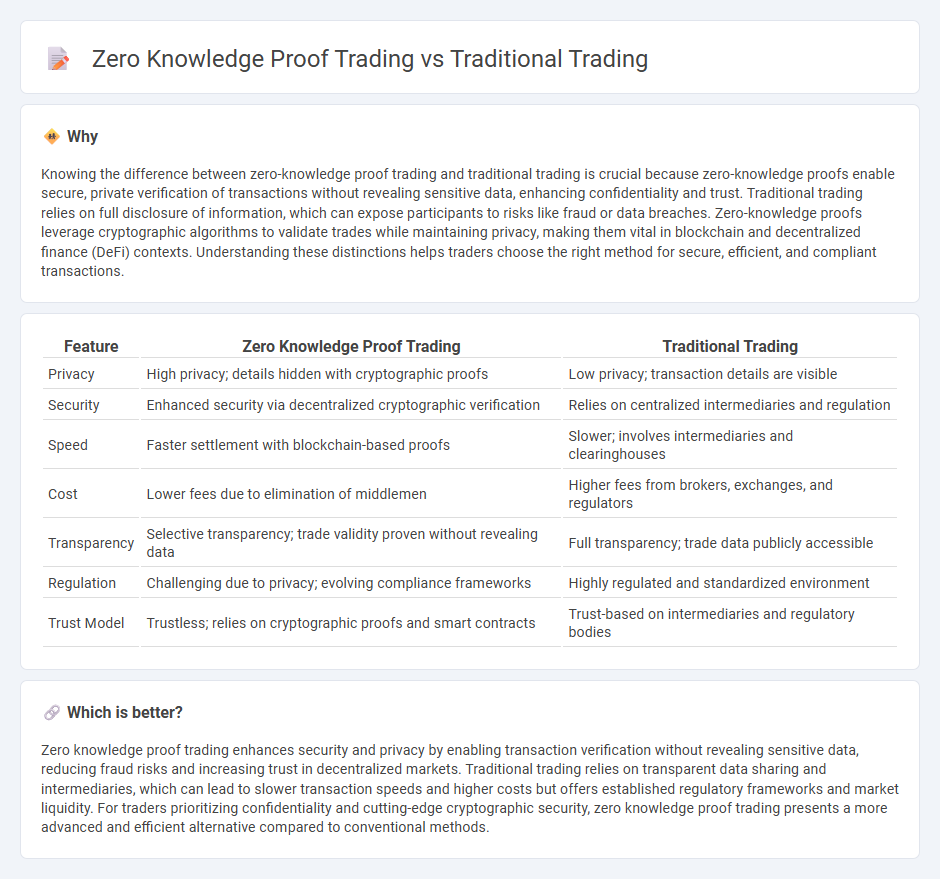 Zero Knowledge Proof Trading vs Traditional Trading

Why

Knowing the difference between zero-knowledge proof trading and traditional trading is crucial because zero-knowledge proofs enable secure, private verification of transactions without revealing sensitive data, enhancing confidentiality and trust. Traditional trading relies on full disclosure of information, which can expose participants to risks like fraud or data breaches. Zero-knowledge proofs leverage cryptographic algorithms to validate trades while maintaining privacy, making them vital in blockchain and decentralized finance (DeFi) contexts. Understanding these distinctions helps traders choose the right method for secure, efficient, and compliant transactions.

| Feature | Zero Knowledge Proof Trading | Traditional Trading |
|---|---|---|
| Privacy | High privacy; details hidden with cryptographic proofs | Low privacy; transaction details are visible |
| Security | Enhanced security via decentralized cryptographic verification | Relies on centralized intermediaries and regulation |
| Speed | Faster settlement with blockchain-based proofs | Slower; involves intermediaries and clearinghouses |
| Cost | Lower fees due to elimination of middlemen | Higher fees from brokers, exchanges, and regulators |
| Transparency | Selective transparency; trade validity proven without revealing data | Full transparency; trade data publicly accessible |
| Regulation | Challenging due to privacy; evolving compliance frameworks | Highly regulated and standardized environment |
| Trust Model | Trustless; relies on cryptographic proofs and smart contracts | Trust-based on intermediaries and regulatory bodies |

Which is better?

Zero knowledge proof trading enhances security and privacy by enabling transaction verification without revealing sensitive data, reducing fraud risks and increasing trust in decentralized markets. Traditional trading relies on transparent data sharing and intermediaries, which can lead to slower transaction speeds and higher costs but offers established regulatory frameworks and market liquidity. For traders prioritizing confidentiality and cutting-edge cryptographic security, zero knowledge proof trading presents a more advanced and efficient alternative compared to conventional methods.