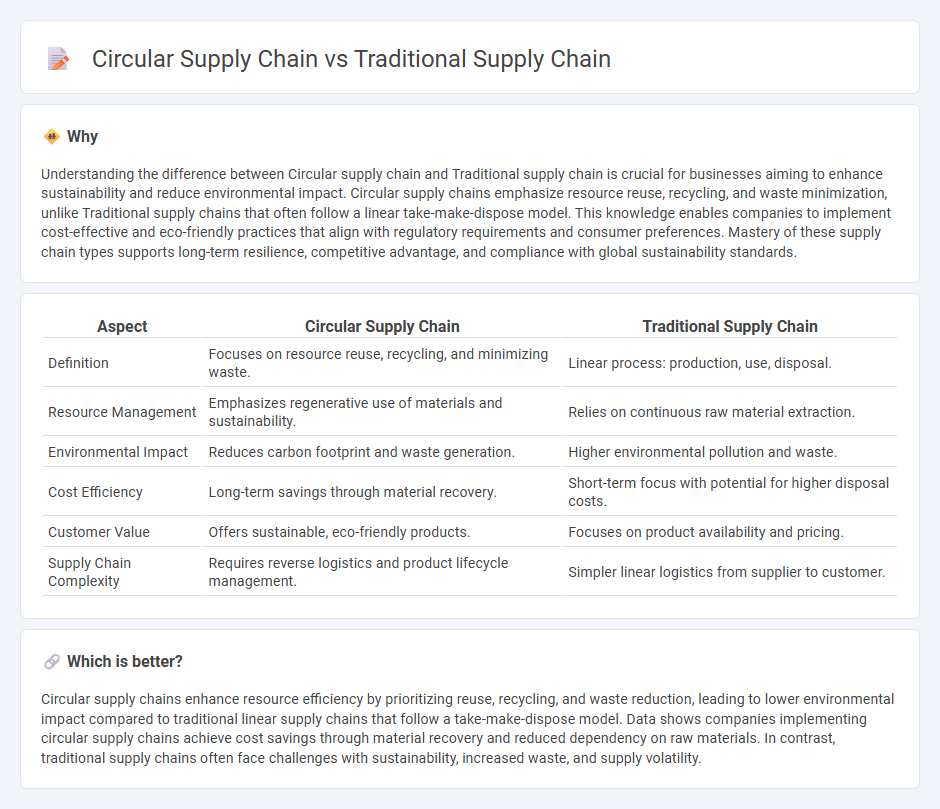 Circular Supply Chain vs Traditional Supply Chain

Why

Understanding the difference between Circular supply chain and Traditional supply chain is crucial for businesses aiming to enhance sustainability and reduce environmental impact. Circular supply chains emphasize resource reuse, recycling, and waste minimization, unlike Traditional supply chains that often follow a linear take-make-dispose model. This knowledge enables companies to implement cost-effective and eco-friendly practices that align with regulatory requirements and consumer preferences. Mastery of these supply chain types supports long-term resilience, competitive advantage, and compliance with global sustainability standards.

| Aspect | Circular Supply Chain | Traditional Supply Chain |
|---|---|---|
| Definition | Focuses on resource reuse, recycling, and minimizing waste. | Linear process: production, use, disposal. |
| Resource Management | Emphasizes regenerative use of materials and sustainability. | Relies on continuous raw material extraction. |
| Environmental Impact | Reduces carbon footprint and waste generation. | Higher environmental pollution and waste. |
| Cost Efficiency | Long-term savings through material recovery. | Short-term focus with potential for higher disposal costs. |
| Customer Value | Offers sustainable, eco-friendly products. | Focuses on product availability and pricing. |
| Supply Chain Complexity | Requires reverse logistics and product lifecycle management. | Simpler linear logistics from supplier to customer. |

Which is better?

Circular supply chains enhance resource efficiency by prioritizing reuse, recycling, and waste reduction, leading to lower environmental impact compared to traditional linear supply chains that follow a take-make-dispose model. Data shows companies implementing circular supply chains achieve cost savings through material recovery and reduced dependency on raw materials. In contrast, traditional supply chains often face challenges with sustainability, increased waste, and supply volatility.