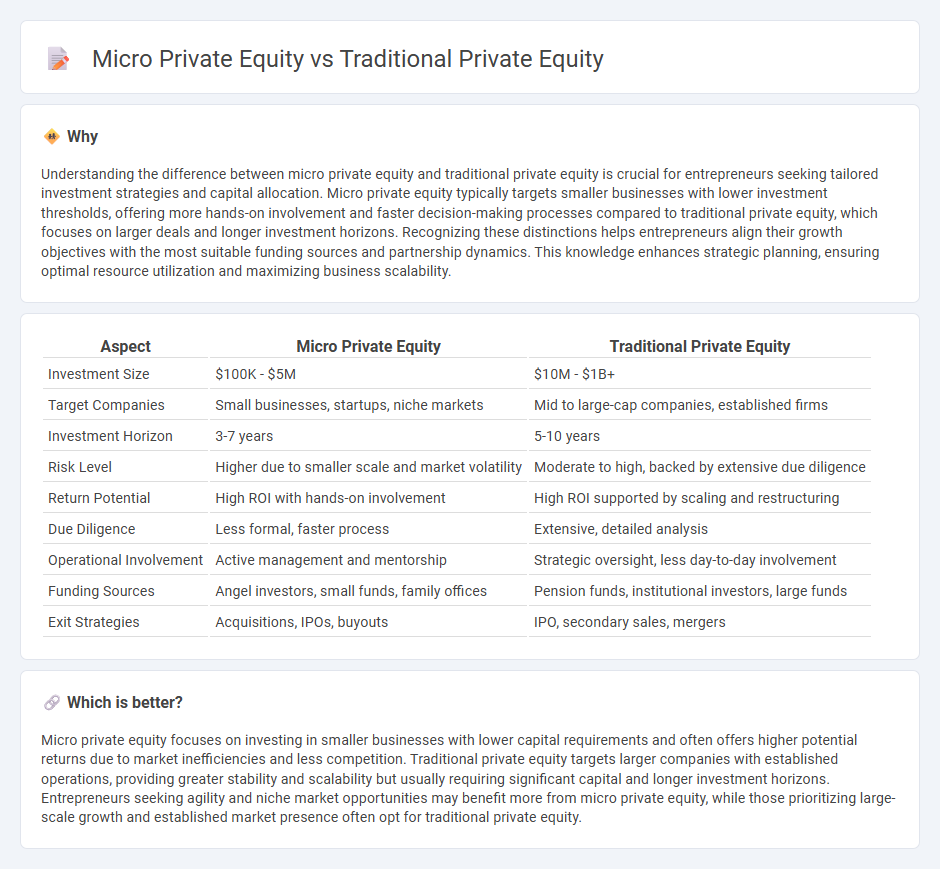 Micro Private Equity vs Traditional Private Equity

Why

Understanding the difference between micro private equity and traditional private equity is crucial for entrepreneurs seeking tailored investment strategies and capital allocation. Micro private equity typically targets smaller businesses with lower investment thresholds, offering more hands-on involvement and faster decision-making processes compared to traditional private equity, which focuses on larger deals and longer investment horizons. Recognizing these distinctions helps entrepreneurs align their growth objectives with the most suitable funding sources and partnership dynamics. This knowledge enhances strategic planning, ensuring optimal resource utilization and maximizing business scalability.

| Aspect | Micro Private Equity | Traditional Private Equity |
|---|---|---|
| Investment Size | \$100K - \$5M | \$10M - \$1B+ |
| Target Companies | Small businesses, startups, niche markets | Mid to large-cap companies, established firms |
| Investment Horizon | 3-7 years | 5-10 years |
| Risk Level | Higher due to smaller scale and market volatility | Moderate to high, backed by extensive due diligence |
| Return Potential | High ROI with hands-on involvement | High ROI supported by scaling and restructuring |
| Due Diligence | Less formal, faster process | Extensive, detailed analysis |
| Operational Involvement | Active management and mentorship | Strategic oversight, less day-to-day involvement |
| Funding Sources | Angel investors, small funds, family offices | Pension funds, institutional investors, large funds |
| Exit Strategies | Acquisitions, IPOs, buyouts | IPO, secondary sales, mergers |

Which is better?

Micro private equity focuses on investing in smaller businesses with lower capital requirements and often offers higher potential returns due to market inefficiencies and less competition. Traditional private equity targets larger companies with established operations, providing greater stability and scalability but usually requiring significant capital and longer investment horizons. Entrepreneurs seeking agility and niche market opportunities may benefit more from micro private equity, while those prioritizing large-scale growth and established market presence often opt for traditional private equity.