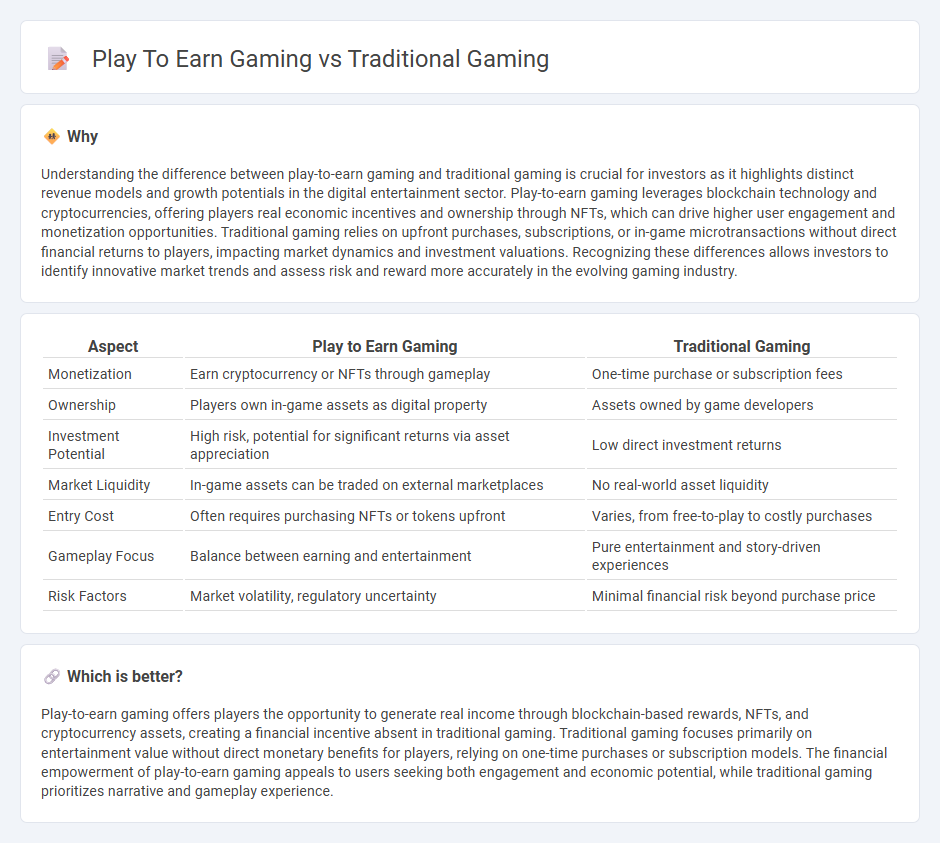 Play To Earn Gaming vs Traditional Gaming

Why

Understanding the difference between play-to-earn gaming and traditional gaming is crucial for investors as it highlights distinct revenue models and growth potentials in the digital entertainment sector. Play-to-earn gaming leverages blockchain technology and cryptocurrencies, offering players real economic incentives and ownership through NFTs, which can drive higher user engagement and monetization opportunities. Traditional gaming relies on upfront purchases, subscriptions, or in-game microtransactions without direct financial returns to players, impacting market dynamics and investment valuations. Recognizing these differences allows investors to identify innovative market trends and assess risk and reward more accurately in the evolving gaming industry.

| Aspect | Play to Earn Gaming | Traditional Gaming |
|---|---|---|
| Monetization | Earn cryptocurrency or NFTs through gameplay | One-time purchase or subscription fees |
| Ownership | Players own in-game assets as digital property | Assets owned by game developers |
| Investment Potential | High risk, potential for significant returns via asset appreciation | Low direct investment returns |
| Market Liquidity | In-game assets can be traded on external marketplaces | No real-world asset liquidity |
| Entry Cost | Often requires purchasing NFTs or tokens upfront | Varies, from free-to-play to costly purchases |
| Gameplay Focus | Balance between earning and entertainment | Pure entertainment and story-driven experiences |
| Risk Factors | Market volatility, regulatory uncertainty | Minimal financial risk beyond purchase price |

Which is better?

Play-to-earn gaming offers players the opportunity to generate real income through blockchain-based rewards, NFTs, and cryptocurrency assets, creating a financial incentive absent in traditional gaming. Traditional gaming focuses primarily on entertainment value without direct monetary benefits for players, relying on one-time purchases or subscription models. The financial empowerment of play-to-earn gaming appeals to users seeking both engagement and economic potential, while traditional gaming prioritizes narrative and gameplay experience.