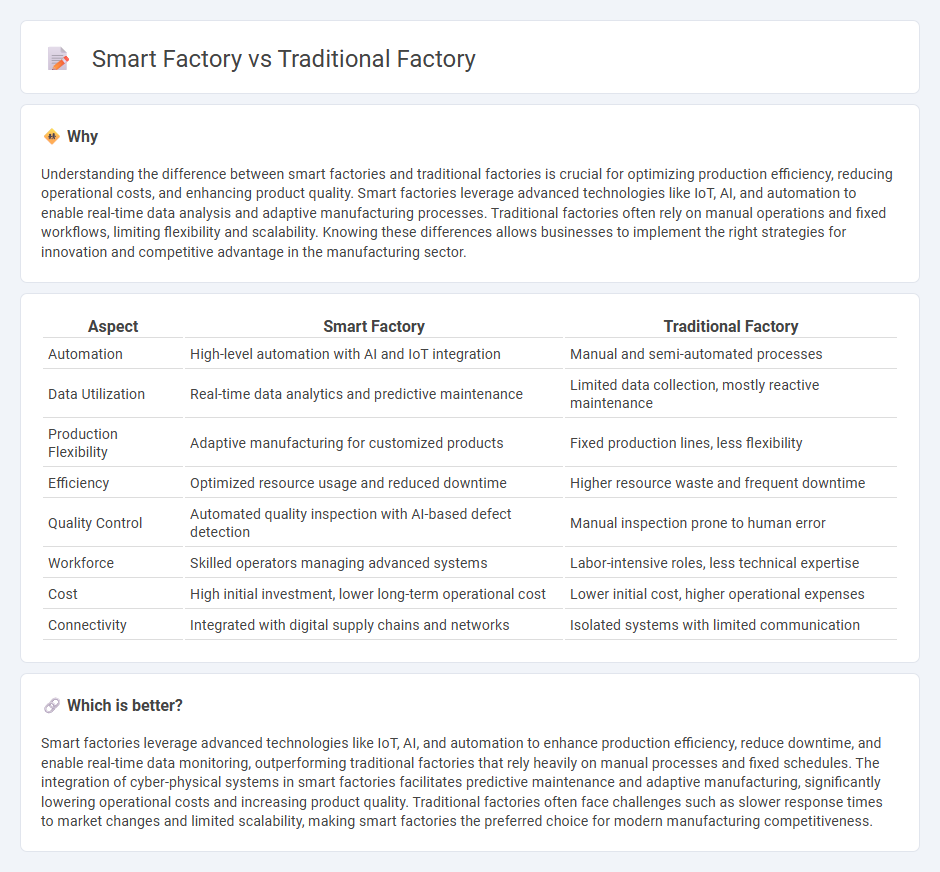 Smart Factory vs Traditional Factory

Why

Understanding the difference between smart factories and traditional factories is crucial for optimizing production efficiency, reducing operational costs, and enhancing product quality. Smart factories leverage advanced technologies like IoT, AI, and automation to enable real-time data analysis and adaptive manufacturing processes. Traditional factories often rely on manual operations and fixed workflows, limiting flexibility and scalability. Knowing these differences allows businesses to implement the right strategies for innovation and competitive advantage in the manufacturing sector.

| Aspect | Smart Factory | Traditional Factory |
|---|---|---|
| Automation | High-level automation with AI and IoT integration | Manual and semi-automated processes |
| Data Utilization | Real-time data analytics and predictive maintenance | Limited data collection, mostly reactive maintenance |
| Production Flexibility | Adaptive manufacturing for customized products | Fixed production lines, less flexibility |
| Efficiency | Optimized resource usage and reduced downtime | Higher resource waste and frequent downtime |
| Quality Control | Automated quality inspection with AI-based defect detection | Manual inspection prone to human error |
| Workforce | Skilled operators managing advanced systems | Labor-intensive roles, less technical expertise |
| Cost | High initial investment, lower long-term operational cost | Lower initial cost, higher operational expenses |
| Connectivity | Integrated with digital supply chains and networks | Isolated systems with limited communication |

Which is better?

Smart factories leverage advanced technologies like IoT, AI, and automation to enhance production efficiency, reduce downtime, and enable real-time data monitoring, outperforming traditional factories that rely heavily on manual processes and fixed schedules. The integration of cyber-physical systems in smart factories facilitates predictive maintenance and adaptive manufacturing, significantly lowering operational costs and increasing product quality. Traditional factories often face challenges such as slower response times to market changes and limited scalability, making smart factories the preferred choice for modern manufacturing competitiveness.