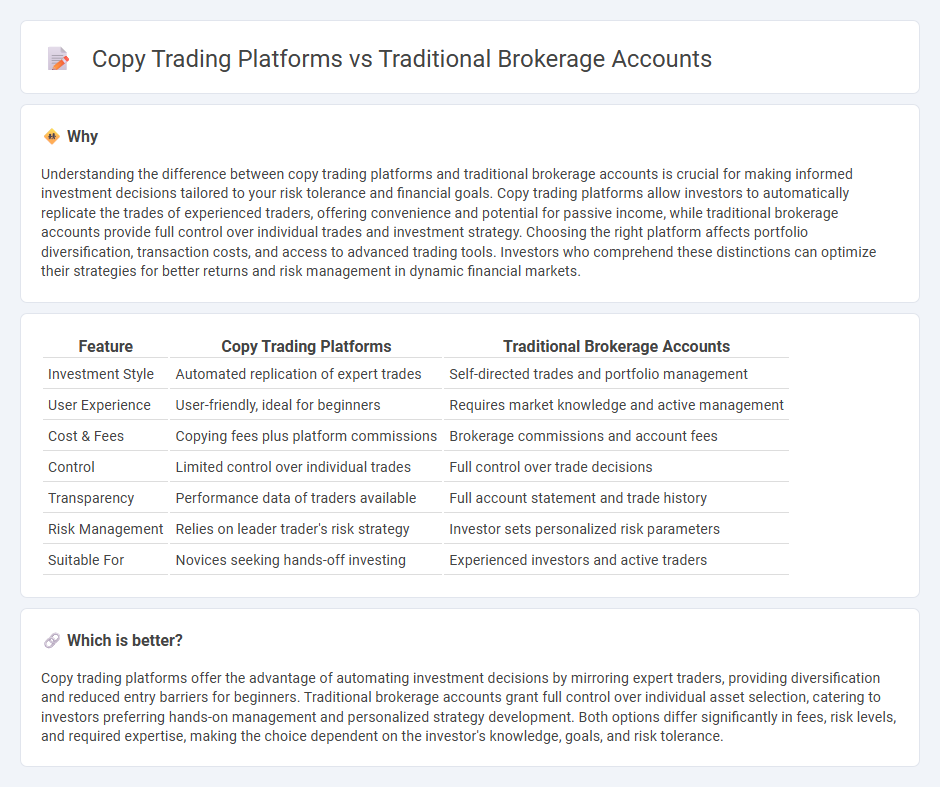 Copy Trading Platforms vs Traditional Brokerage Accounts

Why

Understanding the difference between copy trading platforms and traditional brokerage accounts is crucial for making informed investment decisions tailored to your risk tolerance and financial goals. Copy trading platforms allow investors to automatically replicate the trades of experienced traders, offering convenience and potential for passive income, while traditional brokerage accounts provide full control over individual trades and investment strategy. Choosing the right platform affects portfolio diversification, transaction costs, and access to advanced trading tools. Investors who comprehend these distinctions can optimize their strategies for better returns and risk management in dynamic financial markets.

| Feature | Copy Trading Platforms | Traditional Brokerage Accounts |
|---|---|---|
| Investment Style | Automated replication of expert trades | Self-directed trades and portfolio management |
| User Experience | User-friendly, ideal for beginners | Requires market knowledge and active management |
| Cost & Fees | Copying fees plus platform commissions | Brokerage commissions and account fees |
| Control | Limited control over individual trades | Full control over trade decisions |
| Transparency | Performance data of traders available | Full account statement and trade history |
| Risk Management | Relies on leader trader's risk strategy | Investor sets personalized risk parameters |
| Suitable For | Novices seeking hands-off investing | Experienced investors and active traders |

Which is better?

Copy trading platforms offer the advantage of automating investment decisions by mirroring expert traders, providing diversification and reduced entry barriers for beginners. Traditional brokerage accounts grant full control over individual asset selection, catering to investors preferring hands-on management and personalized strategy development. Both options differ significantly in fees, risk levels, and required expertise, making the choice dependent on the investor's knowledge, goals, and risk tolerance.