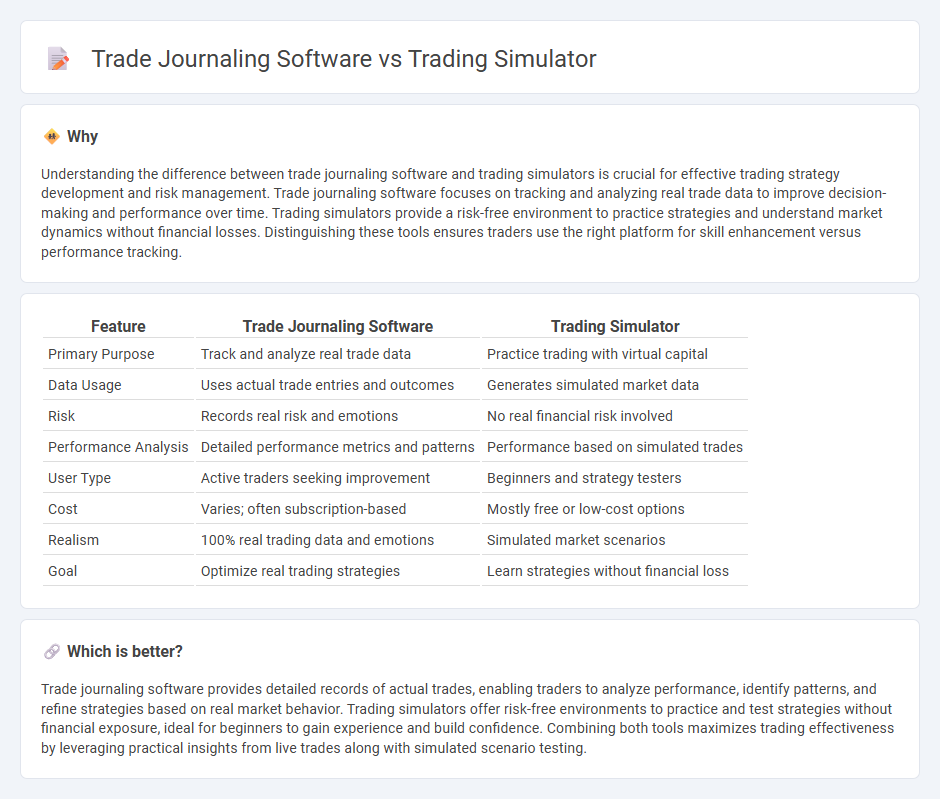 Trade Journaling Software vs Trading Simulator

Why

Understanding the difference between trade journaling software and trading simulators is crucial for effective trading strategy development and risk management. Trade journaling software focuses on tracking and analyzing real trade data to improve decision-making and performance over time. Trading simulators provide a risk-free environment to practice strategies and understand market dynamics without financial losses. Distinguishing these tools ensures traders use the right platform for skill enhancement versus performance tracking.

| Feature | Trade Journaling Software | Trading Simulator |
|---|---|---|
| Primary Purpose | Track and analyze real trade data | Practice trading with virtual capital |
| Data Usage | Uses actual trade entries and outcomes | Generates simulated market data |
| Risk | Records real risk and emotions | No real financial risk involved |
| Performance Analysis | Detailed performance metrics and patterns | Performance based on simulated trades |
| User Type | Active traders seeking improvement | Beginners and strategy testers |
| Cost | Varies; often subscription-based | Mostly free or low-cost options |
| Realism | 100% real trading data and emotions | Simulated market scenarios |
| Goal | Optimize real trading strategies | Learn strategies without financial loss |

Which is better?

Trade journaling software provides detailed records of actual trades, enabling traders to analyze performance, identify patterns, and refine strategies based on real market behavior. Trading simulators offer risk-free environments to practice and test strategies without financial exposure, ideal for beginners to gain experience and build confidence. Combining both tools maximizes trading effectiveness by leveraging practical insights from live trades along with simulated scenario testing.