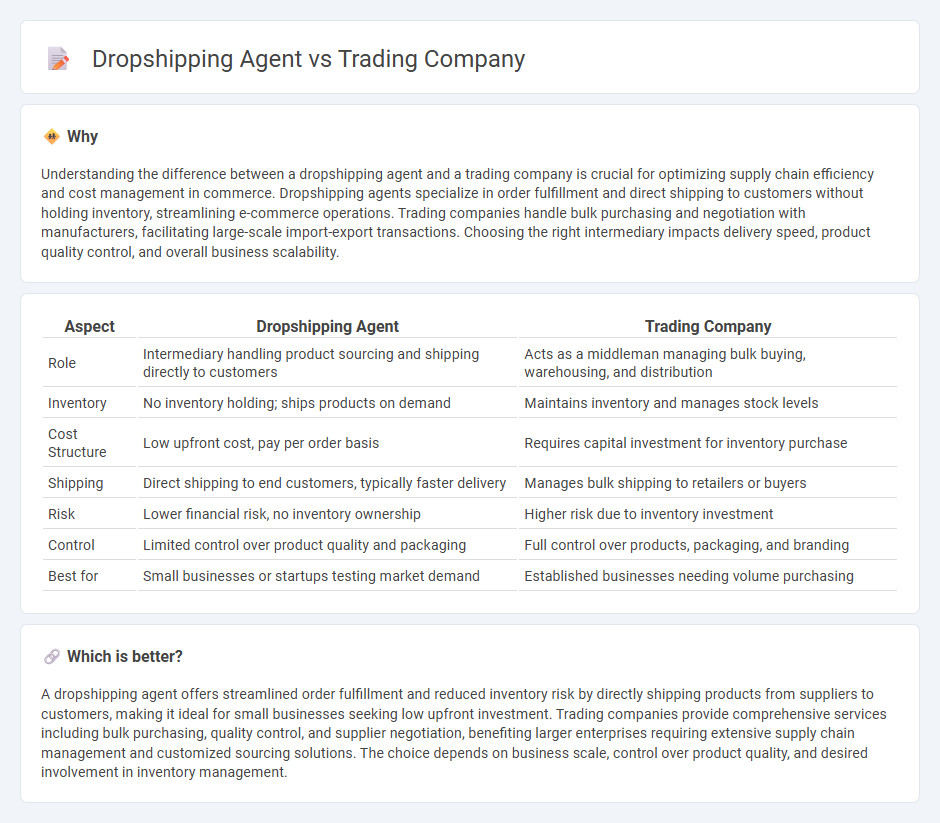 Dropshipping Agent vs Trading Company

Why

Understanding the difference between a dropshipping agent and a trading company is crucial for optimizing supply chain efficiency and cost management in commerce. Dropshipping agents specialize in order fulfillment and direct shipping to customers without holding inventory, streamlining e-commerce operations. Trading companies handle bulk purchasing and negotiation with manufacturers, facilitating large-scale import-export transactions. Choosing the right intermediary impacts delivery speed, product quality control, and overall business scalability.

| Aspect | Dropshipping Agent | Trading Company |
|---|---|---|
| Role | Intermediary handling product sourcing and shipping directly to customers | Acts as a middleman managing bulk buying, warehousing, and distribution |
| Inventory | No inventory holding; ships products on demand | Maintains inventory and manages stock levels |
| Cost Structure | Low upfront cost, pay per order basis | Requires capital investment for inventory purchase |
| Shipping | Direct shipping to end customers, typically faster delivery | Manages bulk shipping to retailers or buyers |
| Risk | Lower financial risk, no inventory ownership | Higher risk due to inventory investment |
| Control | Limited control over product quality and packaging | Full control over products, packaging, and branding |
| Best for | Small businesses or startups testing market demand | Established businesses needing volume purchasing |

Which is better?

A dropshipping agent offers streamlined order fulfillment and reduced inventory risk by directly shipping products from suppliers to customers, making it ideal for small businesses seeking low upfront investment. Trading companies provide comprehensive services including bulk purchasing, quality control, and supplier negotiation, benefiting larger enterprises requiring extensive supply chain management and customized sourcing solutions. The choice depends on business scale, control over product quality, and desired involvement in inventory management.