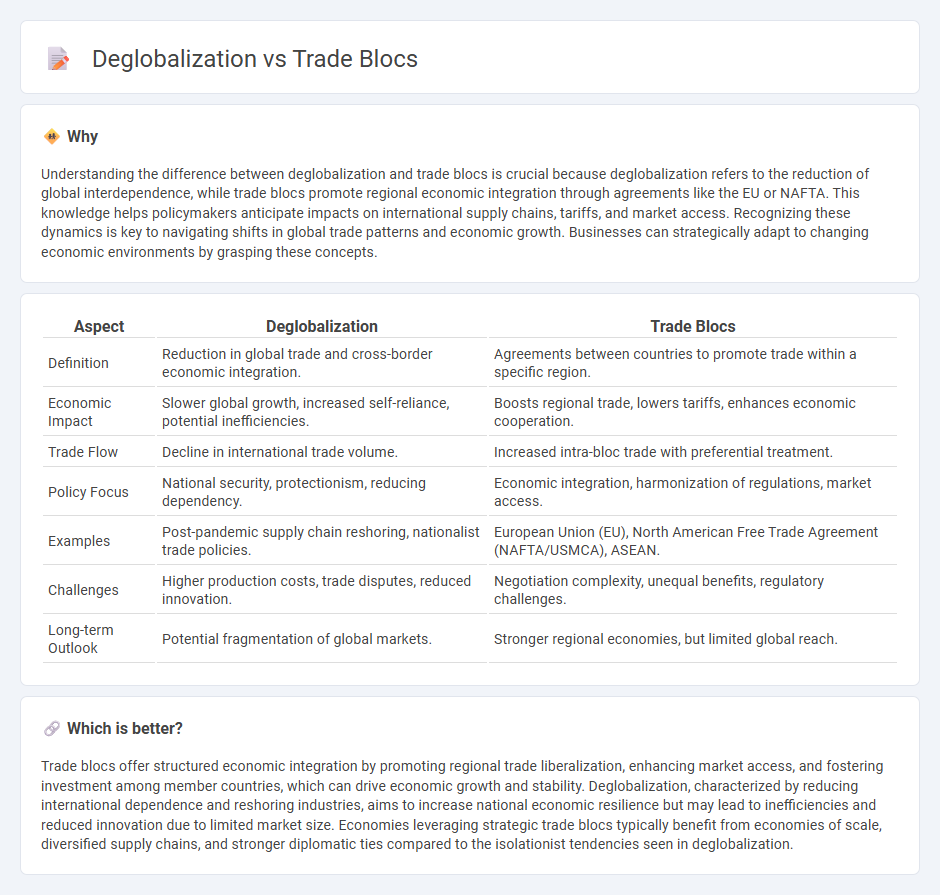 Deglobalization vs Trade Blocs

Why

Understanding the difference between deglobalization and trade blocs is crucial because deglobalization refers to the reduction of global interdependence, while trade blocs promote regional economic integration through agreements like the EU or NAFTA. This knowledge helps policymakers anticipate impacts on international supply chains, tariffs, and market access. Recognizing these dynamics is key to navigating shifts in global trade patterns and economic growth. Businesses can strategically adapt to changing economic environments by grasping these concepts.

| Aspect | Deglobalization | Trade Blocs |
|---|---|---|
| Definition | Reduction in global trade and cross-border economic integration. | Agreements between countries to promote trade within a specific region. |
| Economic Impact | Slower global growth, increased self-reliance, potential inefficiencies. | Boosts regional trade, lowers tariffs, enhances economic cooperation. |
| Trade Flow | Decline in international trade volume. | Increased intra-bloc trade with preferential treatment. |
| Policy Focus | National security, protectionism, reducing dependency. | Economic integration, harmonization of regulations, market access. |
| Examples | Post-pandemic supply chain reshoring, nationalist trade policies. | European Union (EU), North American Free Trade Agreement (NAFTA/USMCA), ASEAN. |
| Challenges | Higher production costs, trade disputes, reduced innovation. | Negotiation complexity, unequal benefits, regulatory challenges. |
| Long-term Outlook | Potential fragmentation of global markets. | Stronger regional economies, but limited global reach. |

Which is better?

Trade blocs offer structured economic integration by promoting regional trade liberalization, enhancing market access, and fostering investment among member countries, which can drive economic growth and stability. Deglobalization, characterized by reducing international dependence and reshoring industries, aims to increase national economic resilience but may lead to inefficiencies and reduced innovation due to limited market size. Economies leveraging strategic trade blocs typically benefit from economies of scale, diversified supply chains, and stronger diplomatic ties compared to the isolationist tendencies seen in deglobalization.