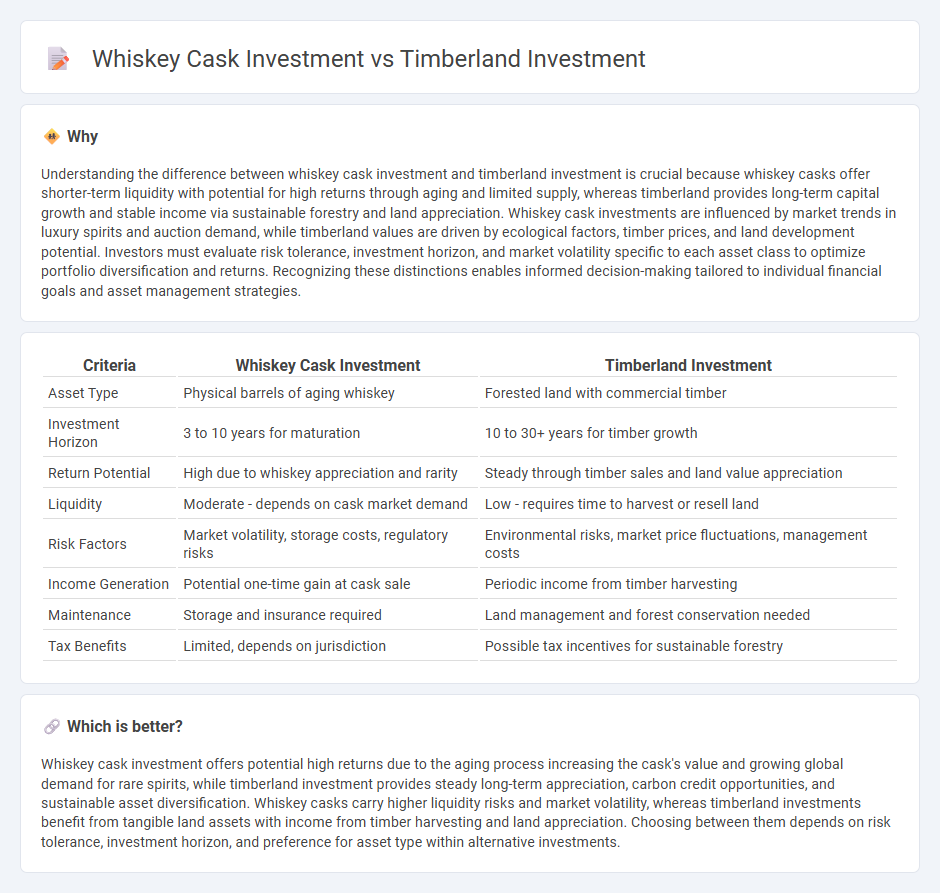 Whiskey Cask Investment vs Timberland Investment

Why

Understanding the difference between whiskey cask investment and timberland investment is crucial because whiskey casks offer shorter-term liquidity with potential for high returns through aging and limited supply, whereas timberland provides long-term capital growth and stable income via sustainable forestry and land appreciation. Whiskey cask investments are influenced by market trends in luxury spirits and auction demand, while timberland values are driven by ecological factors, timber prices, and land development potential. Investors must evaluate risk tolerance, investment horizon, and market volatility specific to each asset class to optimize portfolio diversification and returns. Recognizing these distinctions enables informed decision-making tailored to individual financial goals and asset management strategies.

| Criteria | Whiskey Cask Investment | Timberland Investment |
|---|---|---|
| Asset Type | Physical barrels of aging whiskey | Forested land with commercial timber |
| Investment Horizon | 3 to 10 years for maturation | 10 to 30+ years for timber growth |
| Return Potential | High due to whiskey appreciation and rarity | Steady through timber sales and land value appreciation |
| Liquidity | Moderate - depends on cask market demand | Low - requires time to harvest or resell land |
| Risk Factors | Market volatility, storage costs, regulatory risks | Environmental risks, market price fluctuations, management costs |
| Income Generation | Potential one-time gain at cask sale | Periodic income from timber harvesting |
| Maintenance | Storage and insurance required | Land management and forest conservation needed |
| Tax Benefits | Limited, depends on jurisdiction | Possible tax incentives for sustainable forestry |

Which is better?

Whiskey cask investment offers potential high returns due to the aging process increasing the cask's value and growing global demand for rare spirits, while timberland investment provides steady long-term appreciation, carbon credit opportunities, and sustainable asset diversification. Whiskey casks carry higher liquidity risks and market volatility, whereas timberland investments benefit from tangible land assets with income from timber harvesting and land appreciation. Choosing between them depends on risk tolerance, investment horizon, and preference for asset type within alternative investments.