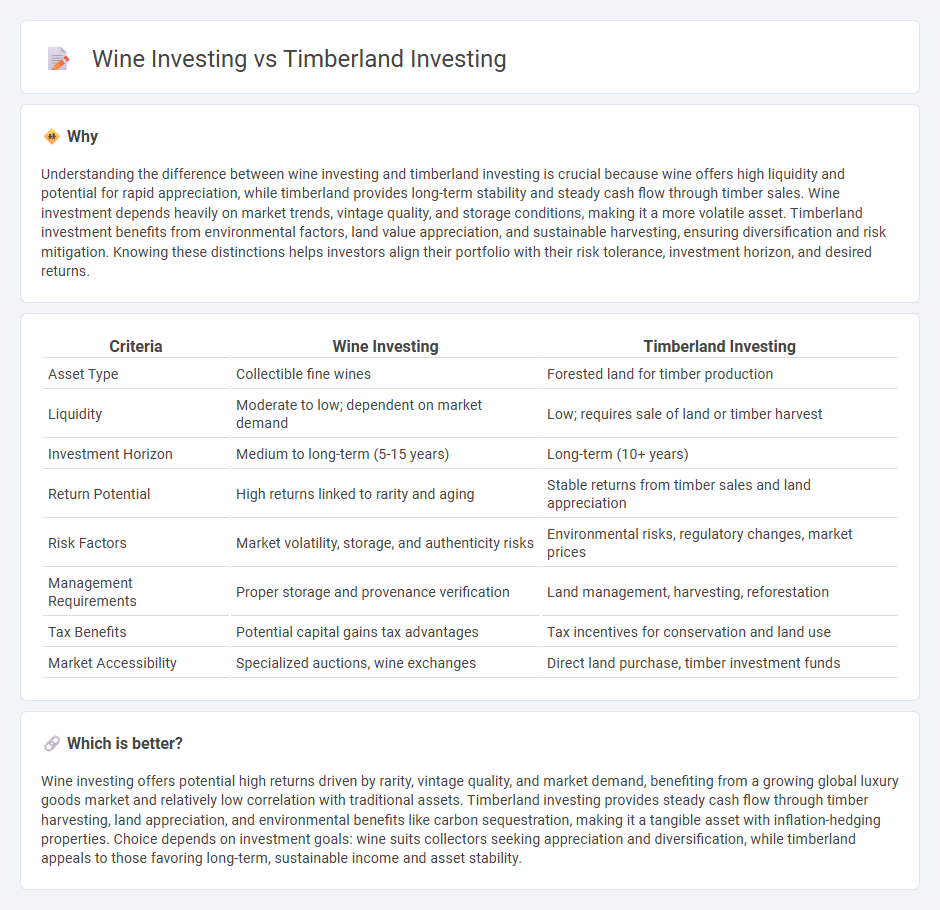 Wine Investing vs Timberland Investing

Why

Understanding the difference between wine investing and timberland investing is crucial because wine offers high liquidity and potential for rapid appreciation, while timberland provides long-term stability and steady cash flow through timber sales. Wine investment depends heavily on market trends, vintage quality, and storage conditions, making it a more volatile asset. Timberland investment benefits from environmental factors, land value appreciation, and sustainable harvesting, ensuring diversification and risk mitigation. Knowing these distinctions helps investors align their portfolio with their risk tolerance, investment horizon, and desired returns.

| Criteria | Wine Investing | Timberland Investing |
|---|---|---|
| Asset Type | Collectible fine wines | Forested land for timber production |
| Liquidity | Moderate to low; dependent on market demand | Low; requires sale of land or timber harvest |
| Investment Horizon | Medium to long-term (5-15 years) | Long-term (10+ years) |
| Return Potential | High returns linked to rarity and aging | Stable returns from timber sales and land appreciation |
| Risk Factors | Market volatility, storage, and authenticity risks | Environmental risks, regulatory changes, market prices |
| Management Requirements | Proper storage and provenance verification | Land management, harvesting, reforestation |
| Tax Benefits | Potential capital gains tax advantages | Tax incentives for conservation and land use |
| Market Accessibility | Specialized auctions, wine exchanges | Direct land purchase, timber investment funds |

Which is better?

Wine investing offers potential high returns driven by rarity, vintage quality, and market demand, benefiting from a growing global luxury goods market and relatively low correlation with traditional assets. Timberland investing provides steady cash flow through timber harvesting, land appreciation, and environmental benefits like carbon sequestration, making it a tangible asset with inflation-hedging properties. Choice depends on investment goals: wine suits collectors seeking appreciation and diversification, while timberland appeals to those favoring long-term, sustainable income and asset stability.