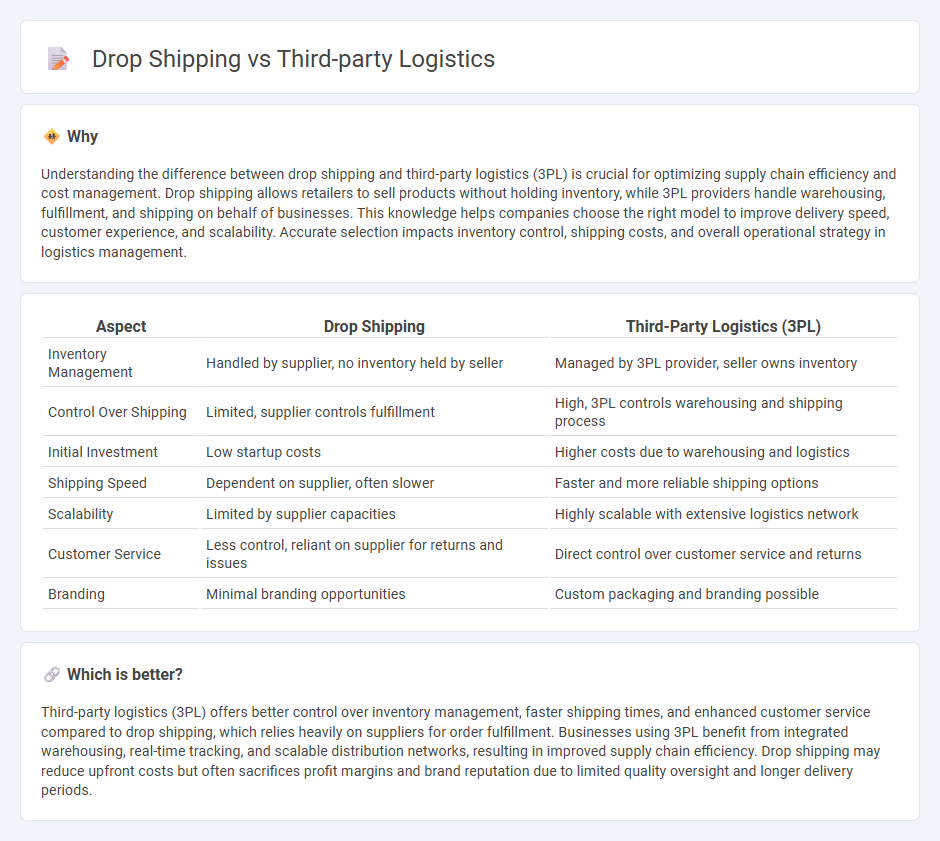 Drop Shipping vs Third-party Logistics

Why

Understanding the difference between drop shipping and third-party logistics (3PL) is crucial for optimizing supply chain efficiency and cost management. Drop shipping allows retailers to sell products without holding inventory, while 3PL providers handle warehousing, fulfillment, and shipping on behalf of businesses. This knowledge helps companies choose the right model to improve delivery speed, customer experience, and scalability. Accurate selection impacts inventory control, shipping costs, and overall operational strategy in logistics management.

| Aspect | Drop Shipping | Third-Party Logistics (3PL) |
|---|---|---|
| Inventory Management | Handled by supplier, no inventory held by seller | Managed by 3PL provider, seller owns inventory |
| Control Over Shipping | Limited, supplier controls fulfillment | High, 3PL controls warehousing and shipping process |
| Initial Investment | Low startup costs | Higher costs due to warehousing and logistics |
| Shipping Speed | Dependent on supplier, often slower | Faster and more reliable shipping options |
| Scalability | Limited by supplier capacities | Highly scalable with extensive logistics network |
| Customer Service | Less control, reliant on supplier for returns and issues | Direct control over customer service and returns |
| Branding | Minimal branding opportunities | Custom packaging and branding possible |

Which is better?

Third-party logistics (3PL) offers better control over inventory management, faster shipping times, and enhanced customer service compared to drop shipping, which relies heavily on suppliers for order fulfillment. Businesses using 3PL benefit from integrated warehousing, real-time tracking, and scalable distribution networks, resulting in improved supply chain efficiency. Drop shipping may reduce upfront costs but often sacrifices profit margins and brand reputation due to limited quality oversight and longer delivery periods.