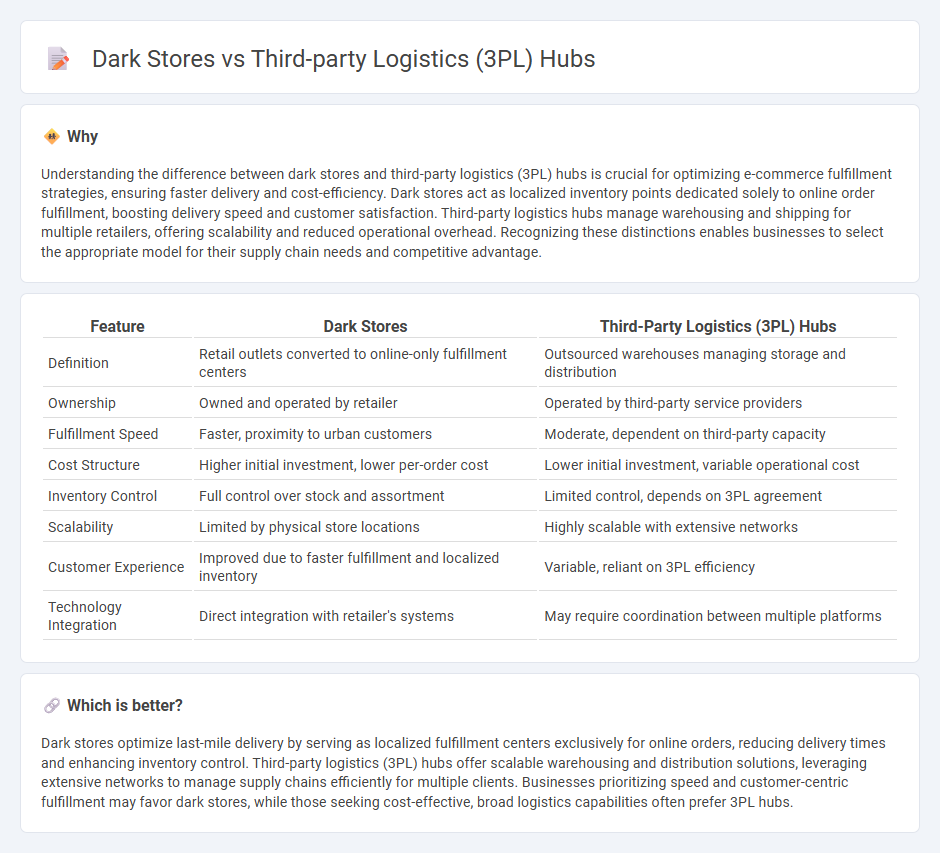 Dark Stores vs Third-party Logistics (3PL) Hubs

Why

Understanding the difference between dark stores and third-party logistics (3PL) hubs is crucial for optimizing e-commerce fulfillment strategies, ensuring faster delivery and cost-efficiency. Dark stores act as localized inventory points dedicated solely to online order fulfillment, boosting delivery speed and customer satisfaction. Third-party logistics hubs manage warehousing and shipping for multiple retailers, offering scalability and reduced operational overhead. Recognizing these distinctions enables businesses to select the appropriate model for their supply chain needs and competitive advantage.

| Feature | Dark Stores | Third-Party Logistics (3PL) Hubs |
|---|---|---|
| Definition | Retail outlets converted to online-only fulfillment centers | Outsourced warehouses managing storage and distribution |
| Ownership | Owned and operated by retailer | Operated by third-party service providers |
| Fulfillment Speed | Faster, proximity to urban customers | Moderate, dependent on third-party capacity |
| Cost Structure | Higher initial investment, lower per-order cost | Lower initial investment, variable operational cost |
| Inventory Control | Full control over stock and assortment | Limited control, depends on 3PL agreement |
| Scalability | Limited by physical store locations | Highly scalable with extensive networks |
| Customer Experience | Improved due to faster fulfillment and localized inventory | Variable, reliant on 3PL efficiency |
| Technology Integration | Direct integration with retailer's systems | May require coordination between multiple platforms |

Which is better?

Dark stores optimize last-mile delivery by serving as localized fulfillment centers exclusively for online orders, reducing delivery times and enhancing inventory control. Third-party logistics (3PL) hubs offer scalable warehousing and distribution solutions, leveraging extensive networks to manage supply chains efficiently for multiple clients. Businesses prioritizing speed and customer-centric fulfillment may favor dark stores, while those seeking cost-effective, broad logistics capabilities often prefer 3PL hubs.