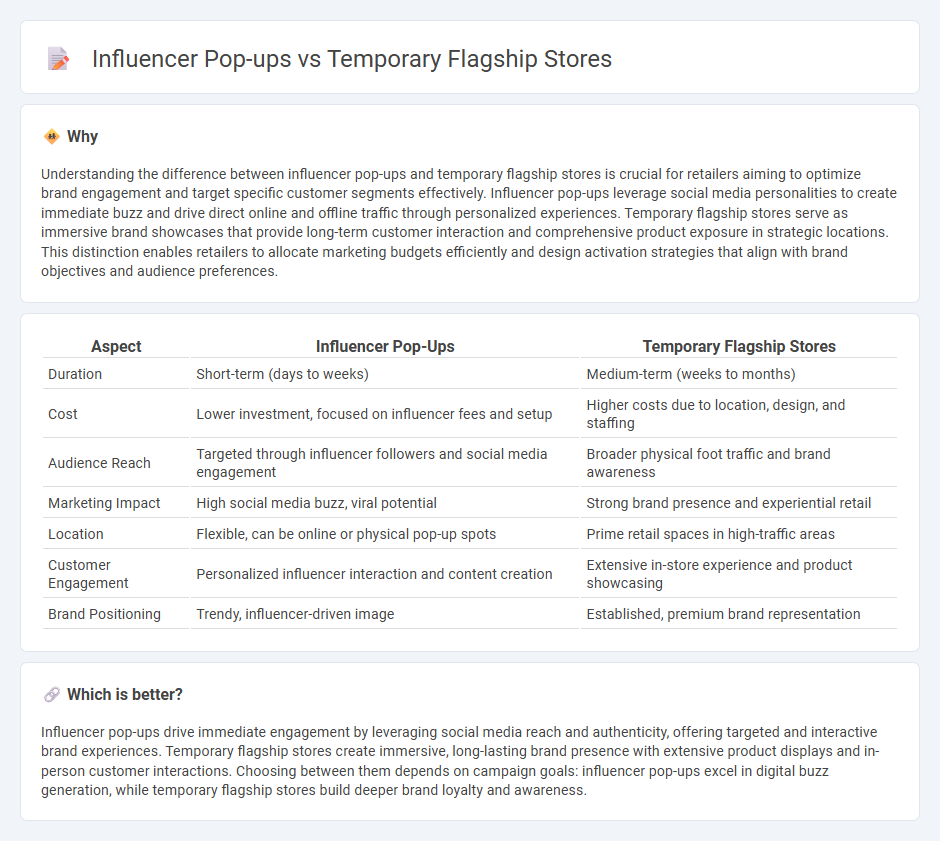 Influencer Pop-ups vs Temporary Flagship Stores

Why

Understanding the difference between influencer pop-ups and temporary flagship stores is crucial for retailers aiming to optimize brand engagement and target specific customer segments effectively. Influencer pop-ups leverage social media personalities to create immediate buzz and drive direct online and offline traffic through personalized experiences. Temporary flagship stores serve as immersive brand showcases that provide long-term customer interaction and comprehensive product exposure in strategic locations. This distinction enables retailers to allocate marketing budgets efficiently and design activation strategies that align with brand objectives and audience preferences.

| Aspect | Influencer Pop-Ups | Temporary Flagship Stores |
|---|---|---|
| Duration | Short-term (days to weeks) | Medium-term (weeks to months) |
| Cost | Lower investment, focused on influencer fees and setup | Higher costs due to location, design, and staffing |
| Audience Reach | Targeted through influencer followers and social media engagement | Broader physical foot traffic and brand awareness |
| Marketing Impact | High social media buzz, viral potential | Strong brand presence and experiential retail |
| Location | Flexible, can be online or physical pop-up spots | Prime retail spaces in high-traffic areas |
| Customer Engagement | Personalized influencer interaction and content creation | Extensive in-store experience and product showcasing |
| Brand Positioning | Trendy, influencer-driven image | Established, premium brand representation |

Which is better?

Influencer pop-ups drive immediate engagement by leveraging social media reach and authenticity, offering targeted and interactive brand experiences. Temporary flagship stores create immersive, long-lasting brand presence with extensive product displays and in-person customer interactions. Choosing between them depends on campaign goals: influencer pop-ups excel in digital buzz generation, while temporary flagship stores build deeper brand loyalty and awareness.