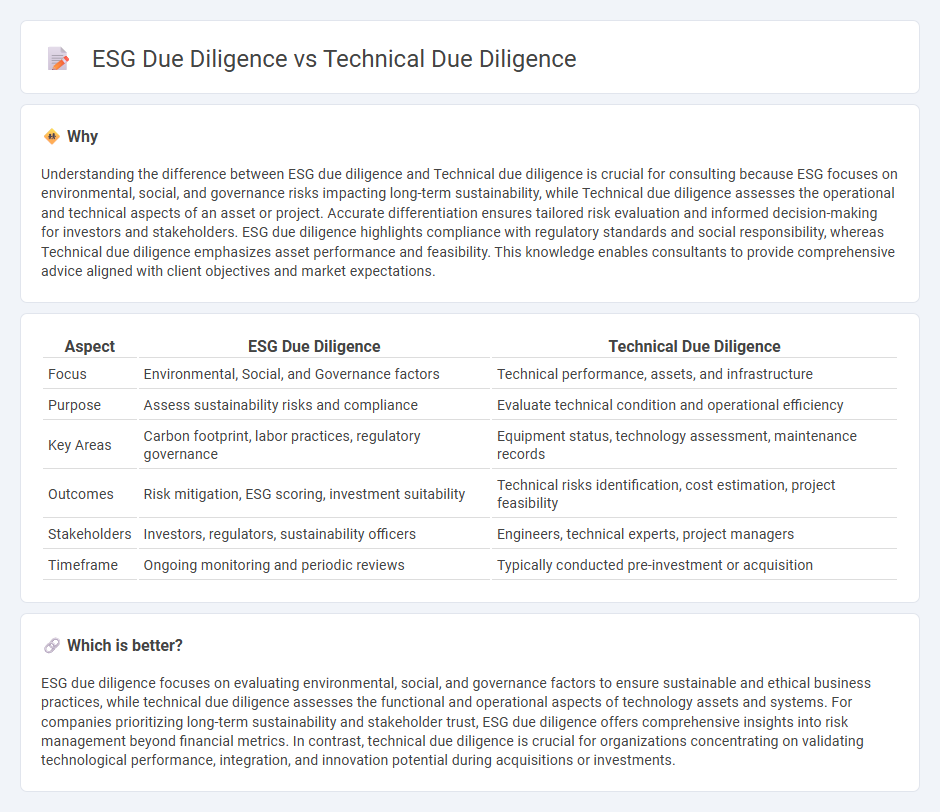 ESG Due Diligence vs Technical Due Diligence

Why

Understanding the difference between ESG due diligence and Technical due diligence is crucial for consulting because ESG focuses on environmental, social, and governance risks impacting long-term sustainability, while Technical due diligence assesses the operational and technical aspects of an asset or project. Accurate differentiation ensures tailored risk evaluation and informed decision-making for investors and stakeholders. ESG due diligence highlights compliance with regulatory standards and social responsibility, whereas Technical due diligence emphasizes asset performance and feasibility. This knowledge enables consultants to provide comprehensive advice aligned with client objectives and market expectations.

| Aspect | ESG Due Diligence | Technical Due Diligence |
|---|---|---|
| Focus | Environmental, Social, and Governance factors | Technical performance, assets, and infrastructure |
| Purpose | Assess sustainability risks and compliance | Evaluate technical condition and operational efficiency |
| Key Areas | Carbon footprint, labor practices, regulatory governance | Equipment status, technology assessment, maintenance records |
| Outcomes | Risk mitigation, ESG scoring, investment suitability | Technical risks identification, cost estimation, project feasibility |
| Stakeholders | Investors, regulators, sustainability officers | Engineers, technical experts, project managers |
| Timeframe | Ongoing monitoring and periodic reviews | Typically conducted pre-investment or acquisition |

Which is better?

ESG due diligence focuses on evaluating environmental, social, and governance factors to ensure sustainable and ethical business practices, while technical due diligence assesses the functional and operational aspects of technology assets and systems. For companies prioritizing long-term sustainability and stakeholder trust, ESG due diligence offers comprehensive insights into risk management beyond financial metrics. In contrast, technical due diligence is crucial for organizations concentrating on validating technological performance, integration, and innovation potential during acquisitions or investments.