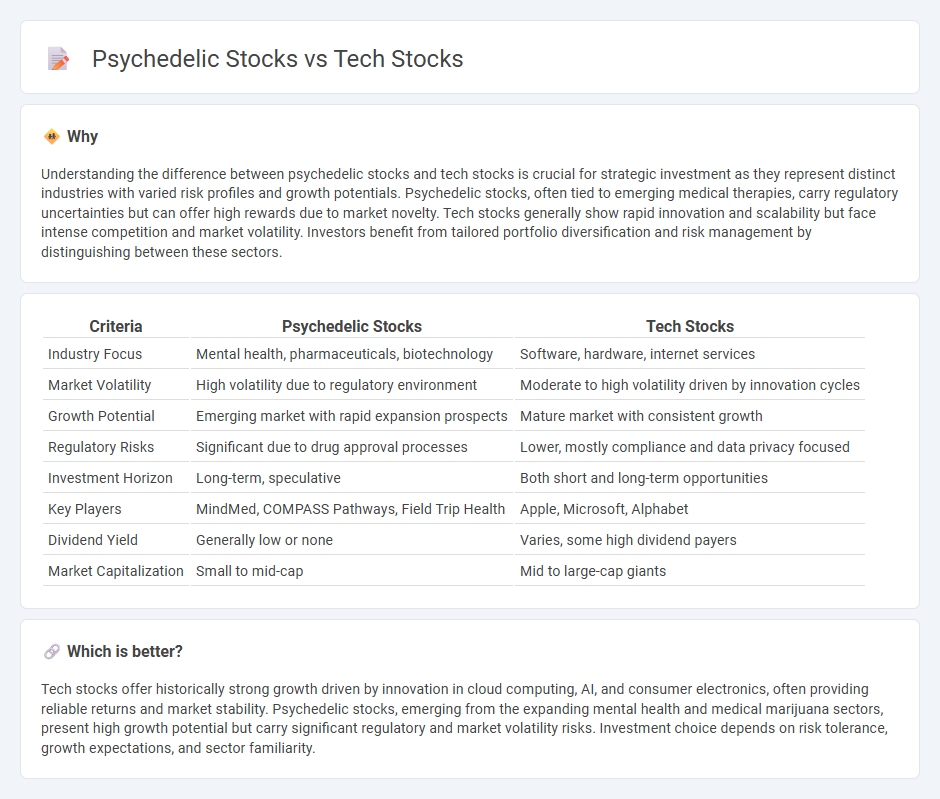 Psychedelic Stocks vs Tech Stocks

Why

Understanding the difference between psychedelic stocks and tech stocks is crucial for strategic investment as they represent distinct industries with varied risk profiles and growth potentials. Psychedelic stocks, often tied to emerging medical therapies, carry regulatory uncertainties but can offer high rewards due to market novelty. Tech stocks generally show rapid innovation and scalability but face intense competition and market volatility. Investors benefit from tailored portfolio diversification and risk management by distinguishing between these sectors.

| Criteria | Psychedelic Stocks | Tech Stocks |
|---|---|---|
| Industry Focus | Mental health, pharmaceuticals, biotechnology | Software, hardware, internet services |
| Market Volatility | High volatility due to regulatory environment | Moderate to high volatility driven by innovation cycles |
| Growth Potential | Emerging market with rapid expansion prospects | Mature market with consistent growth |
| Regulatory Risks | Significant due to drug approval processes | Lower, mostly compliance and data privacy focused |
| Investment Horizon | Long-term, speculative | Both short and long-term opportunities |
| Key Players | MindMed, COMPASS Pathways, Field Trip Health | Apple, Microsoft, Alphabet |
| Dividend Yield | Generally low or none | Varies, some high dividend payers |
| Market Capitalization | Small to mid-cap | Mid to large-cap giants |

Which is better?

Tech stocks offer historically strong growth driven by innovation in cloud computing, AI, and consumer electronics, often providing reliable returns and market stability. Psychedelic stocks, emerging from the expanding mental health and medical marijuana sectors, present high growth potential but carry significant regulatory and market volatility risks. Investment choice depends on risk tolerance, growth expectations, and sector familiarity.