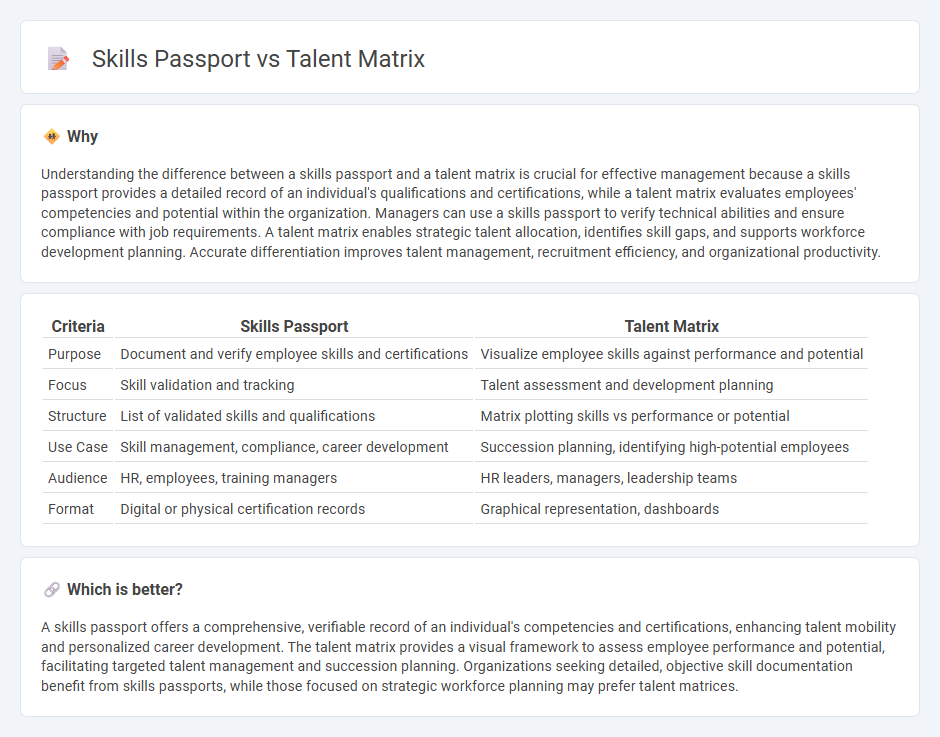 Skills Passport vs Talent Matrix

Why

Understanding the difference between a skills passport and a talent matrix is crucial for effective management because a skills passport provides a detailed record of an individual's qualifications and certifications, while a talent matrix evaluates employees' competencies and potential within the organization. Managers can use a skills passport to verify technical abilities and ensure compliance with job requirements. A talent matrix enables strategic talent allocation, identifies skill gaps, and supports workforce development planning. Accurate differentiation improves talent management, recruitment efficiency, and organizational productivity.

| Criteria | Skills Passport | Talent Matrix |
|---|---|---|
| Purpose | Document and verify employee skills and certifications | Visualize employee skills against performance and potential |
| Focus | Skill validation and tracking | Talent assessment and development planning |
| Structure | List of validated skills and qualifications | Matrix plotting skills vs performance or potential |
| Use Case | Skill management, compliance, career development | Succession planning, identifying high-potential employees |
| Audience | HR, employees, training managers | HR leaders, managers, leadership teams |
| Format | Digital or physical certification records | Graphical representation, dashboards |

Which is better?

A skills passport offers a comprehensive, verifiable record of an individual's competencies and certifications, enhancing talent mobility and personalized career development. The talent matrix provides a visual framework to assess employee performance and potential, facilitating targeted talent management and succession planning. Organizations seeking detailed, objective skill documentation benefit from skills passports, while those focused on strategic workforce planning may prefer talent matrices.