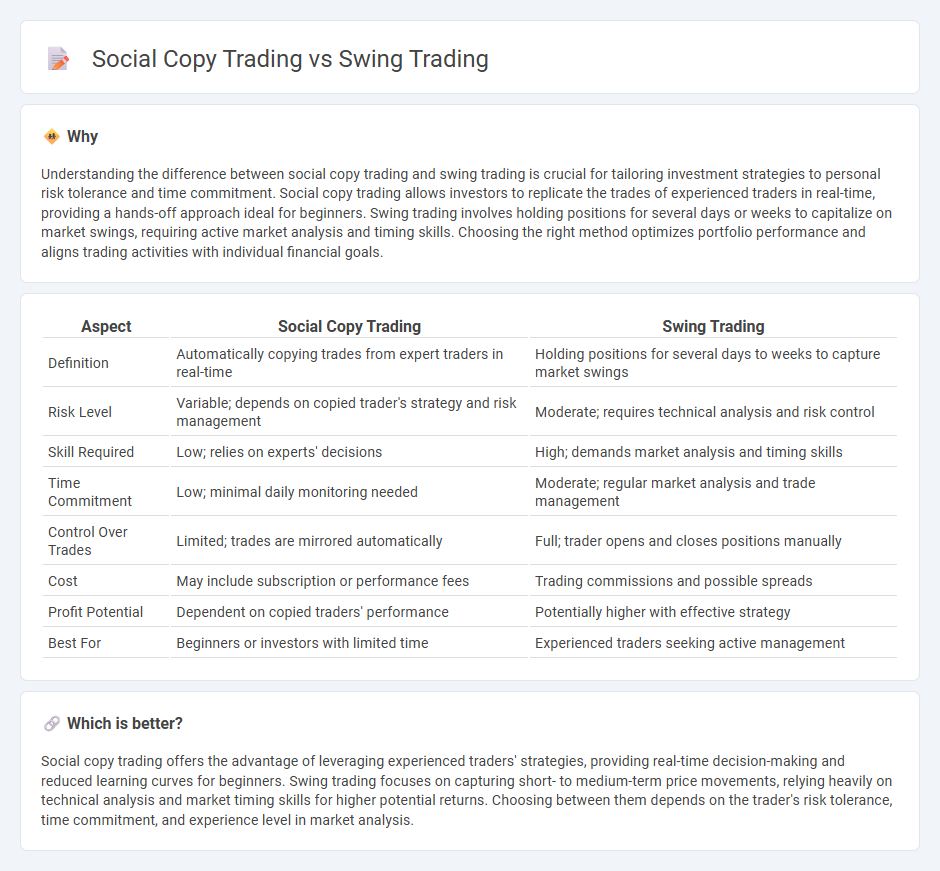 Social Copy Trading vs Swing Trading

Why

Understanding the difference between social copy trading and swing trading is crucial for tailoring investment strategies to personal risk tolerance and time commitment. Social copy trading allows investors to replicate the trades of experienced traders in real-time, providing a hands-off approach ideal for beginners. Swing trading involves holding positions for several days or weeks to capitalize on market swings, requiring active market analysis and timing skills. Choosing the right method optimizes portfolio performance and aligns trading activities with individual financial goals.

| Aspect | Social Copy Trading | Swing Trading |
|---|---|---|
| Definition | Automatically copying trades from expert traders in real-time | Holding positions for several days to weeks to capture market swings |
| Risk Level | Variable; depends on copied trader's strategy and risk management | Moderate; requires technical analysis and risk control |
| Skill Required | Low; relies on experts' decisions | High; demands market analysis and timing skills |
| Time Commitment | Low; minimal daily monitoring needed | Moderate; regular market analysis and trade management |
| Control Over Trades | Limited; trades are mirrored automatically | Full; trader opens and closes positions manually |
| Cost | May include subscription or performance fees | Trading commissions and possible spreads |
| Profit Potential | Dependent on copied traders' performance | Potentially higher with effective strategy |
| Best For | Beginners or investors with limited time | Experienced traders seeking active management |

Which is better?

Social copy trading offers the advantage of leveraging experienced traders' strategies, providing real-time decision-making and reduced learning curves for beginners. Swing trading focuses on capturing short- to medium-term price movements, relying heavily on technical analysis and market timing skills for higher potential returns. Choosing between them depends on the trader's risk tolerance, time commitment, and experience level in market analysis.