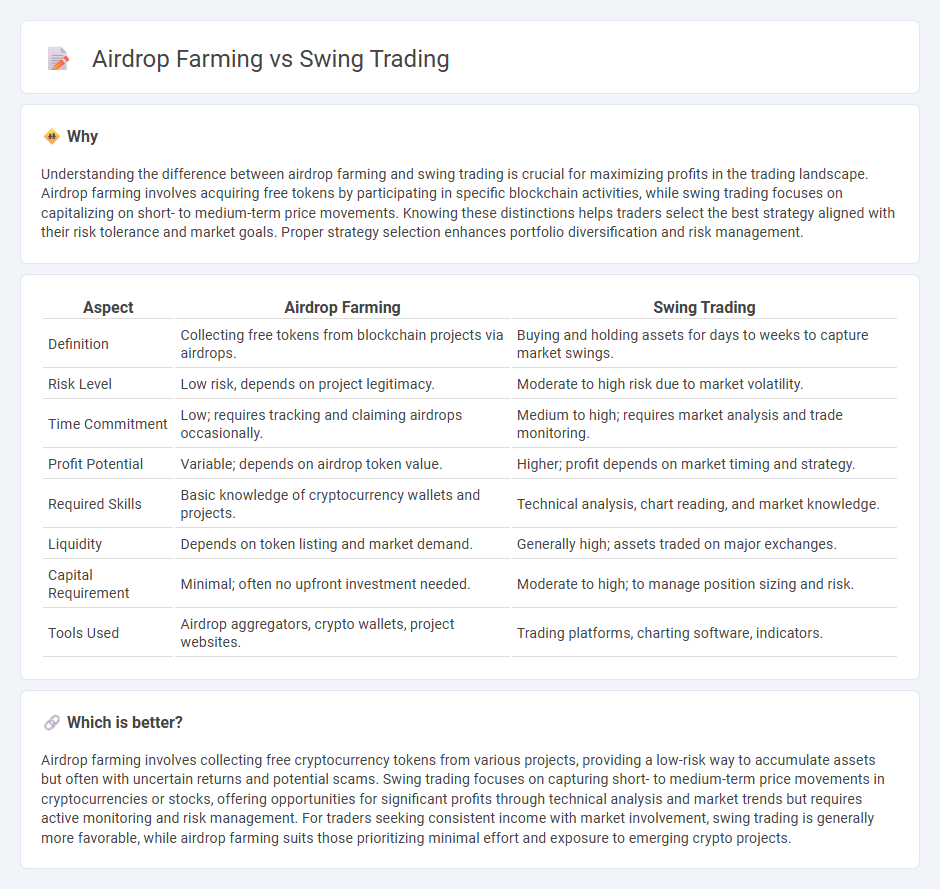 Airdrop Farming vs Swing Trading

Why

Understanding the difference between airdrop farming and swing trading is crucial for maximizing profits in the trading landscape. Airdrop farming involves acquiring free tokens by participating in specific blockchain activities, while swing trading focuses on capitalizing on short- to medium-term price movements. Knowing these distinctions helps traders select the best strategy aligned with their risk tolerance and market goals. Proper strategy selection enhances portfolio diversification and risk management.

| Aspect | Airdrop Farming | Swing Trading |
|---|---|---|
| Definition | Collecting free tokens from blockchain projects via airdrops. | Buying and holding assets for days to weeks to capture market swings. |
| Risk Level | Low risk, depends on project legitimacy. | Moderate to high risk due to market volatility. |
| Time Commitment | Low; requires tracking and claiming airdrops occasionally. | Medium to high; requires market analysis and trade monitoring. |
| Profit Potential | Variable; depends on airdrop token value. | Higher; profit depends on market timing and strategy. |
| Required Skills | Basic knowledge of cryptocurrency wallets and projects. | Technical analysis, chart reading, and market knowledge. |
| Liquidity | Depends on token listing and market demand. | Generally high; assets traded on major exchanges. |
| Capital Requirement | Minimal; often no upfront investment needed. | Moderate to high; to manage position sizing and risk. |
| Tools Used | Airdrop aggregators, crypto wallets, project websites. | Trading platforms, charting software, indicators. |

Which is better?

Airdrop farming involves collecting free cryptocurrency tokens from various projects, providing a low-risk way to accumulate assets but often with uncertain returns and potential scams. Swing trading focuses on capturing short- to medium-term price movements in cryptocurrencies or stocks, offering opportunities for significant profits through technical analysis and market trends but requires active monitoring and risk management. For traders seeking consistent income with market involvement, swing trading is generally more favorable, while airdrop farming suits those prioritizing minimal effort and exposure to emerging crypto projects.