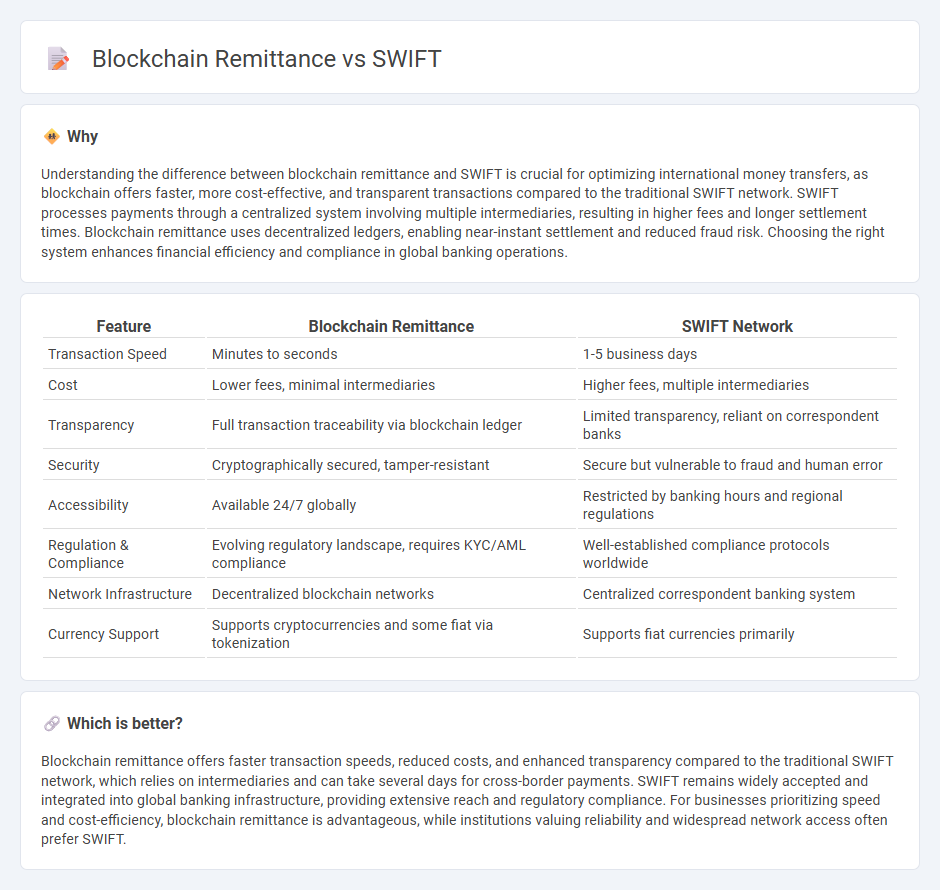 Blockchain Remittance vs SWIFT

Why

Understanding the difference between blockchain remittance and SWIFT is crucial for optimizing international money transfers, as blockchain offers faster, more cost-effective, and transparent transactions compared to the traditional SWIFT network. SWIFT processes payments through a centralized system involving multiple intermediaries, resulting in higher fees and longer settlement times. Blockchain remittance uses decentralized ledgers, enabling near-instant settlement and reduced fraud risk. Choosing the right system enhances financial efficiency and compliance in global banking operations.

| Feature | Blockchain Remittance | SWIFT Network |
|---|---|---|
| Transaction Speed | Minutes to seconds | 1-5 business days |
| Cost | Lower fees, minimal intermediaries | Higher fees, multiple intermediaries |
| Transparency | Full transaction traceability via blockchain ledger | Limited transparency, reliant on correspondent banks |
| Security | Cryptographically secured, tamper-resistant | Secure but vulnerable to fraud and human error |
| Accessibility | Available 24/7 globally | Restricted by banking hours and regional regulations |
| Regulation & Compliance | Evolving regulatory landscape, requires KYC/AML compliance | Well-established compliance protocols worldwide |
| Network Infrastructure | Decentralized blockchain networks | Centralized correspondent banking system |
| Currency Support | Supports cryptocurrencies and some fiat via tokenization | Supports fiat currencies primarily |

Which is better?

Blockchain remittance offers faster transaction speeds, reduced costs, and enhanced transparency compared to the traditional SWIFT network, which relies on intermediaries and can take several days for cross-border payments. SWIFT remains widely accepted and integrated into global banking infrastructure, providing extensive reach and regulatory compliance. For businesses prioritizing speed and cost-efficiency, blockchain remittance is advantageous, while institutions valuing reliability and widespread network access often prefer SWIFT.