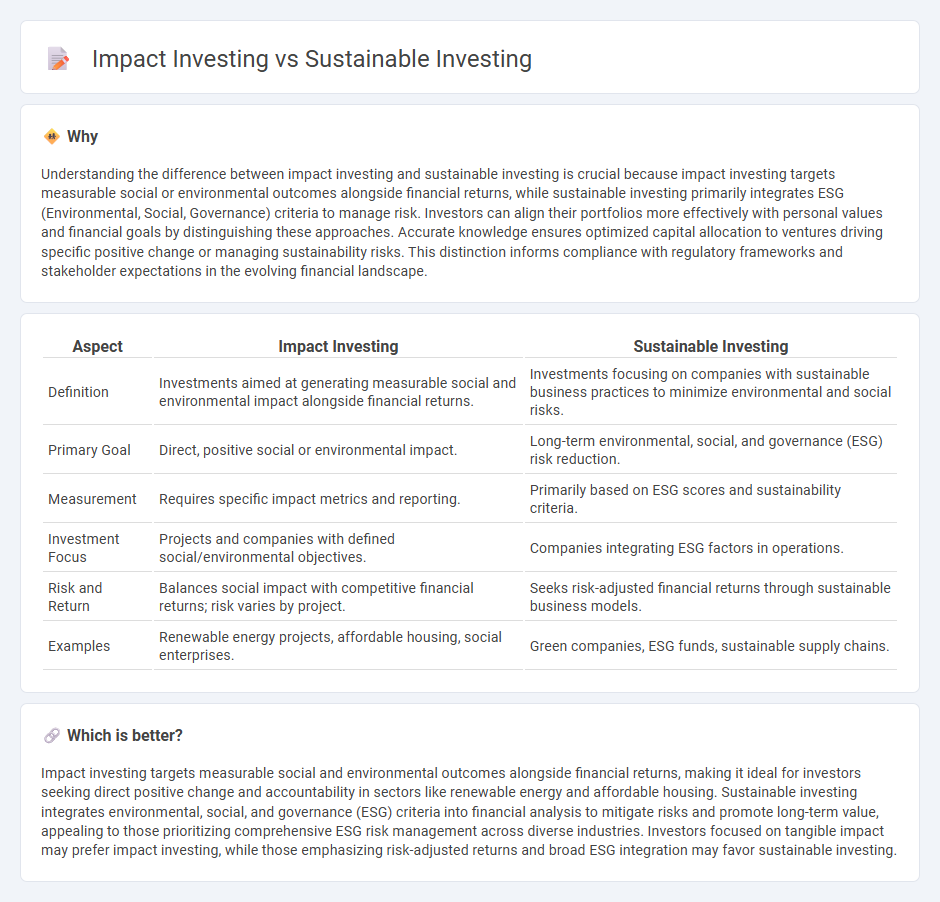 Impact Investing vs Sustainable Investing

Why

Understanding the difference between impact investing and sustainable investing is crucial because impact investing targets measurable social or environmental outcomes alongside financial returns, while sustainable investing primarily integrates ESG (Environmental, Social, Governance) criteria to manage risk. Investors can align their portfolios more effectively with personal values and financial goals by distinguishing these approaches. Accurate knowledge ensures optimized capital allocation to ventures driving specific positive change or managing sustainability risks. This distinction informs compliance with regulatory frameworks and stakeholder expectations in the evolving financial landscape.

| Aspect | Impact Investing | Sustainable Investing |
|---|---|---|
| Definition | Investments aimed at generating measurable social and environmental impact alongside financial returns. | Investments focusing on companies with sustainable business practices to minimize environmental and social risks. |
| Primary Goal | Direct, positive social or environmental impact. | Long-term environmental, social, and governance (ESG) risk reduction. |
| Measurement | Requires specific impact metrics and reporting. | Primarily based on ESG scores and sustainability criteria. |
| Investment Focus | Projects and companies with defined social/environmental objectives. | Companies integrating ESG factors in operations. |
| Risk and Return | Balances social impact with competitive financial returns; risk varies by project. | Seeks risk-adjusted financial returns through sustainable business models. |
| Examples | Renewable energy projects, affordable housing, social enterprises. | Green companies, ESG funds, sustainable supply chains. |

Which is better?

Impact investing targets measurable social and environmental outcomes alongside financial returns, making it ideal for investors seeking direct positive change and accountability in sectors like renewable energy and affordable housing. Sustainable investing integrates environmental, social, and governance (ESG) criteria into financial analysis to mitigate risks and promote long-term value, appealing to those prioritizing comprehensive ESG risk management across diverse industries. Investors focused on tangible impact may prefer impact investing, while those emphasizing risk-adjusted returns and broad ESG integration may favor sustainable investing.