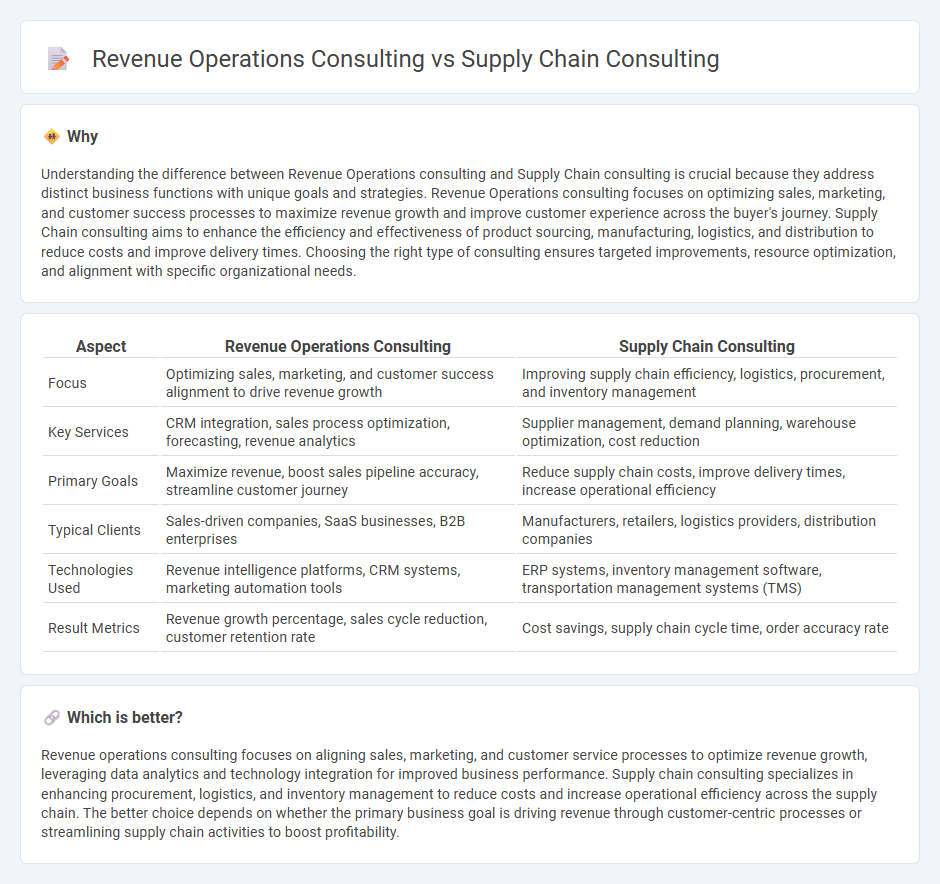 Revenue Operations Consulting vs Supply Chain Consulting

Why

Understanding the difference between Revenue Operations consulting and Supply Chain consulting is crucial because they address distinct business functions with unique goals and strategies. Revenue Operations consulting focuses on optimizing sales, marketing, and customer success processes to maximize revenue growth and improve customer experience across the buyer's journey. Supply Chain consulting aims to enhance the efficiency and effectiveness of product sourcing, manufacturing, logistics, and distribution to reduce costs and improve delivery times. Choosing the right type of consulting ensures targeted improvements, resource optimization, and alignment with specific organizational needs.

| Aspect | Revenue Operations Consulting | Supply Chain Consulting |
|---|---|---|
| Focus | Optimizing sales, marketing, and customer success alignment to drive revenue growth | Improving supply chain efficiency, logistics, procurement, and inventory management |
| Key Services | CRM integration, sales process optimization, forecasting, revenue analytics | Supplier management, demand planning, warehouse optimization, cost reduction |
| Primary Goals | Maximize revenue, boost sales pipeline accuracy, streamline customer journey | Reduce supply chain costs, improve delivery times, increase operational efficiency |
| Typical Clients | Sales-driven companies, SaaS businesses, B2B enterprises | Manufacturers, retailers, logistics providers, distribution companies |
| Technologies Used | Revenue intelligence platforms, CRM systems, marketing automation tools | ERP systems, inventory management software, transportation management systems (TMS) |
| Result Metrics | Revenue growth percentage, sales cycle reduction, customer retention rate | Cost savings, supply chain cycle time, order accuracy rate |

Which is better?

Revenue operations consulting focuses on aligning sales, marketing, and customer service processes to optimize revenue growth, leveraging data analytics and technology integration for improved business performance. Supply chain consulting specializes in enhancing procurement, logistics, and inventory management to reduce costs and increase operational efficiency across the supply chain. The better choice depends on whether the primary business goal is driving revenue through customer-centric processes or streamlining supply chain activities to boost profitability.