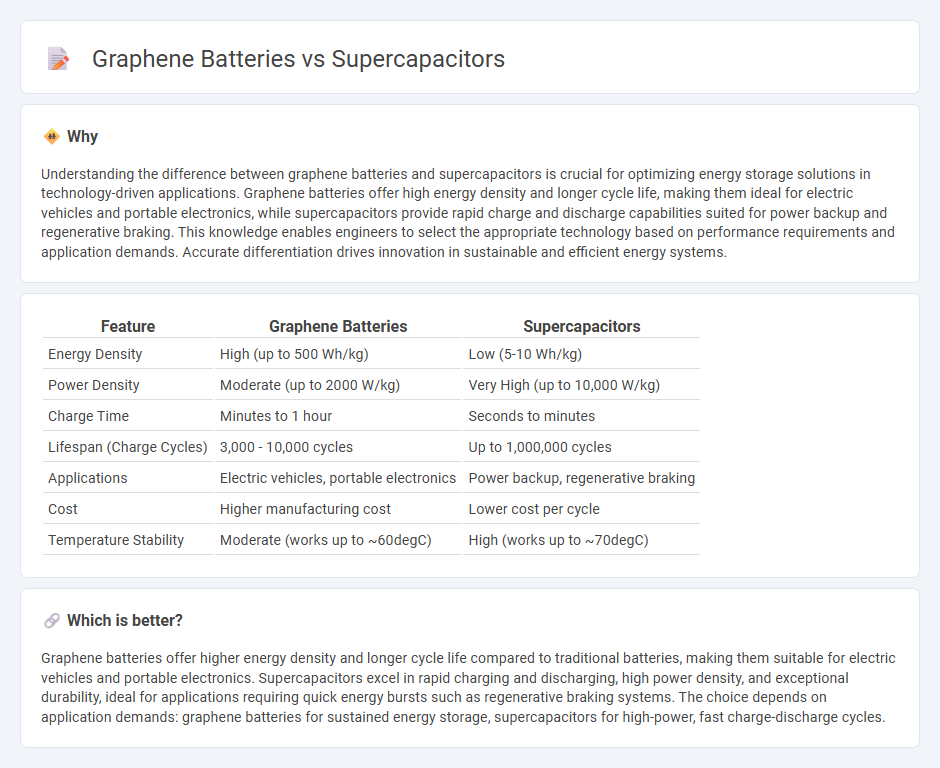 Graphene Batteries vs Supercapacitors

Why

Understanding the difference between graphene batteries and supercapacitors is crucial for optimizing energy storage solutions in technology-driven applications. Graphene batteries offer high energy density and longer cycle life, making them ideal for electric vehicles and portable electronics, while supercapacitors provide rapid charge and discharge capabilities suited for power backup and regenerative braking. This knowledge enables engineers to select the appropriate technology based on performance requirements and application demands. Accurate differentiation drives innovation in sustainable and efficient energy systems.

| Feature | Graphene Batteries | Supercapacitors |
|---|---|---|
| Energy Density | High (up to 500 Wh/kg) | Low (5-10 Wh/kg) |
| Power Density | Moderate (up to 2000 W/kg) | Very High (up to 10,000 W/kg) |
| Charge Time | Minutes to 1 hour | Seconds to minutes |
| Lifespan (Charge Cycles) | 3,000 - 10,000 cycles | Up to 1,000,000 cycles |
| Applications | Electric vehicles, portable electronics | Power backup, regenerative braking |
| Cost | Higher manufacturing cost | Lower cost per cycle |
| Temperature Stability | Moderate (works up to ~60degC) | High (works up to ~70degC) |

Which is better?

Graphene batteries offer higher energy density and longer cycle life compared to traditional batteries, making them suitable for electric vehicles and portable electronics. Supercapacitors excel in rapid charging and discharging, high power density, and exceptional durability, ideal for applications requiring quick energy bursts such as regenerative braking systems. The choice depends on application demands: graphene batteries for sustained energy storage, supercapacitors for high-power, fast charge-discharge cycles.