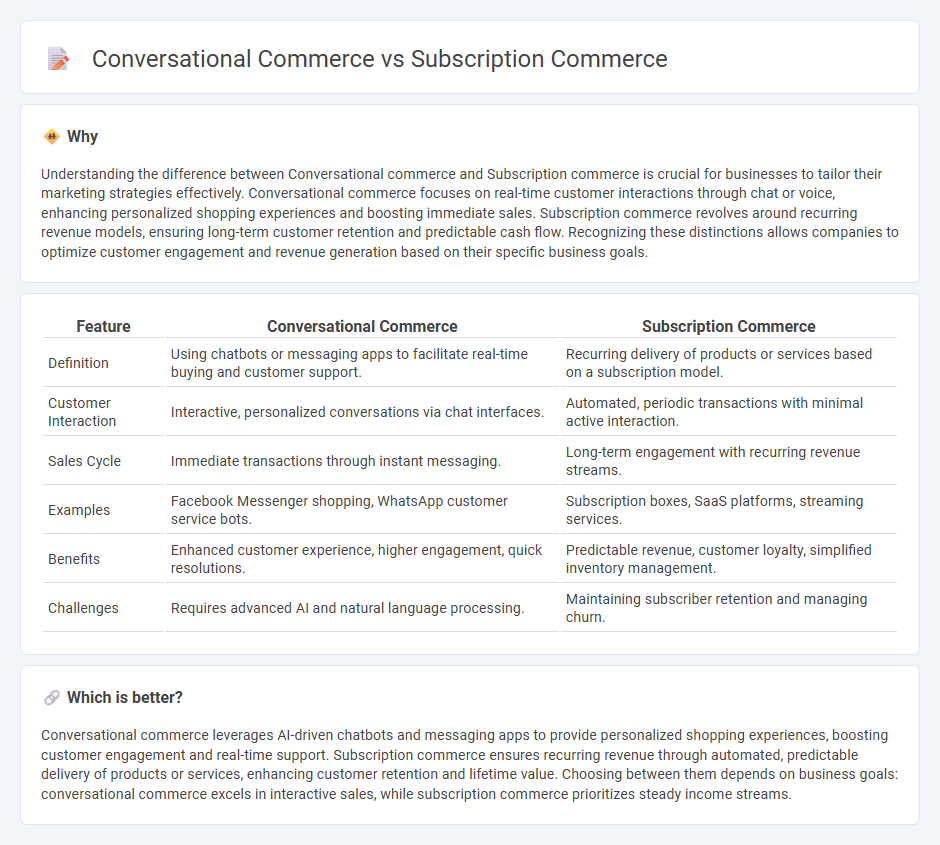 Conversational Commerce vs Subscription Commerce

Why

Understanding the difference between Conversational commerce and Subscription commerce is crucial for businesses to tailor their marketing strategies effectively. Conversational commerce focuses on real-time customer interactions through chat or voice, enhancing personalized shopping experiences and boosting immediate sales. Subscription commerce revolves around recurring revenue models, ensuring long-term customer retention and predictable cash flow. Recognizing these distinctions allows companies to optimize customer engagement and revenue generation based on their specific business goals.

| Feature | Conversational Commerce | Subscription Commerce |
|---|---|---|
| Definition | Using chatbots or messaging apps to facilitate real-time buying and customer support. | Recurring delivery of products or services based on a subscription model. |
| Customer Interaction | Interactive, personalized conversations via chat interfaces. | Automated, periodic transactions with minimal active interaction. |
| Sales Cycle | Immediate transactions through instant messaging. | Long-term engagement with recurring revenue streams. |
| Examples | Facebook Messenger shopping, WhatsApp customer service bots. | Subscription boxes, SaaS platforms, streaming services. |
| Benefits | Enhanced customer experience, higher engagement, quick resolutions. | Predictable revenue, customer loyalty, simplified inventory management. |
| Challenges | Requires advanced AI and natural language processing. | Maintaining subscriber retention and managing churn. |

Which is better?

Conversational commerce leverages AI-driven chatbots and messaging apps to provide personalized shopping experiences, boosting customer engagement and real-time support. Subscription commerce ensures recurring revenue through automated, predictable delivery of products or services, enhancing customer retention and lifetime value. Choosing between them depends on business goals: conversational commerce excels in interactive sales, while subscription commerce prioritizes steady income streams.