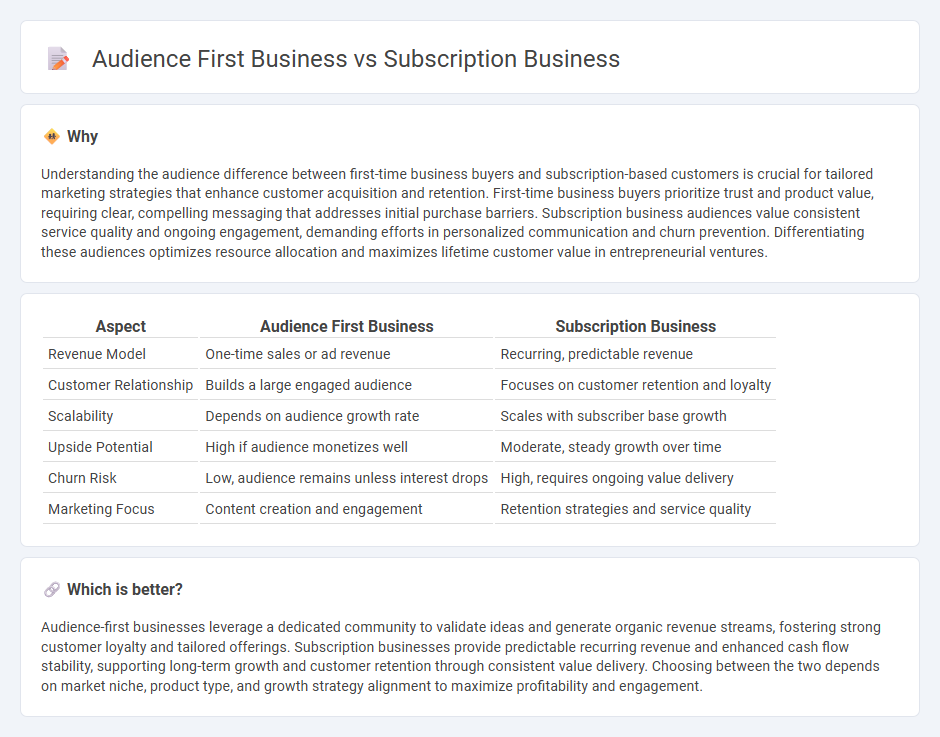 Audience First Business vs Subscription Business

Why

Understanding the audience difference between first-time business buyers and subscription-based customers is crucial for tailored marketing strategies that enhance customer acquisition and retention. First-time business buyers prioritize trust and product value, requiring clear, compelling messaging that addresses initial purchase barriers. Subscription business audiences value consistent service quality and ongoing engagement, demanding efforts in personalized communication and churn prevention. Differentiating these audiences optimizes resource allocation and maximizes lifetime customer value in entrepreneurial ventures.

| Aspect | Audience First Business | Subscription Business |
|---|---|---|
| Revenue Model | One-time sales or ad revenue | Recurring, predictable revenue |
| Customer Relationship | Builds a large engaged audience | Focuses on customer retention and loyalty |
| Scalability | Depends on audience growth rate | Scales with subscriber base growth |
| Upside Potential | High if audience monetizes well | Moderate, steady growth over time |
| Churn Risk | Low, audience remains unless interest drops | High, requires ongoing value delivery |
| Marketing Focus | Content creation and engagement | Retention strategies and service quality |

Which is better?

Audience-first businesses leverage a dedicated community to validate ideas and generate organic revenue streams, fostering strong customer loyalty and tailored offerings. Subscription businesses provide predictable recurring revenue and enhanced cash flow stability, supporting long-term growth and customer retention through consistent value delivery. Choosing between the two depends on market niche, product type, and growth strategy alignment to maximize profitability and engagement.