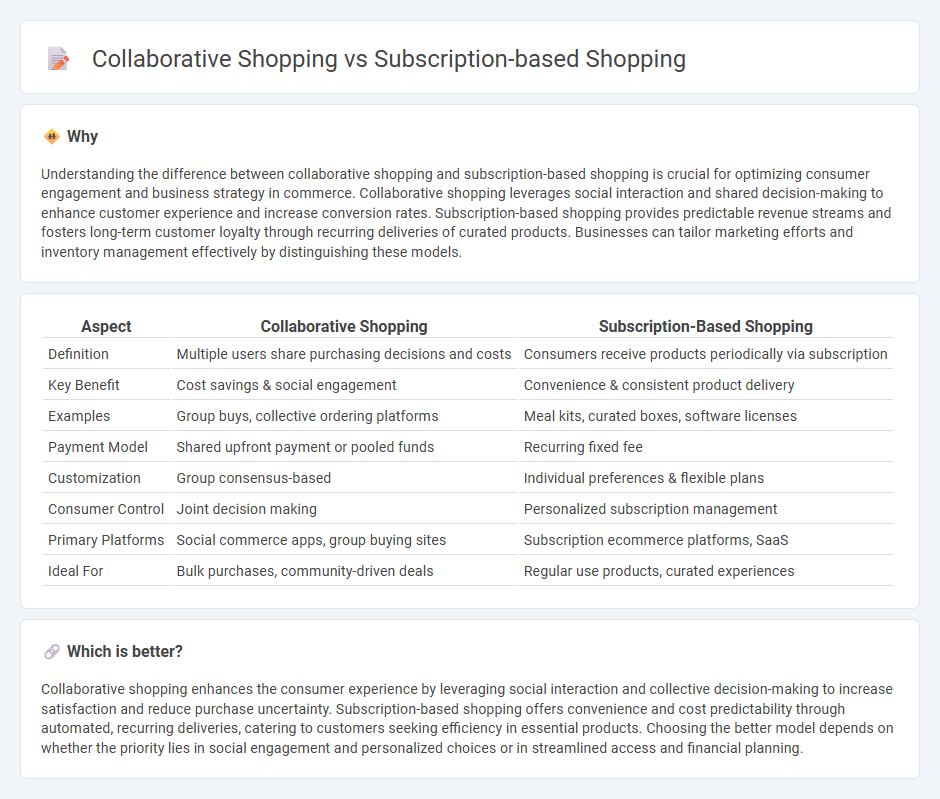 Collaborative Shopping vs Subscription-based Shopping

Why

Understanding the difference between collaborative shopping and subscription-based shopping is crucial for optimizing consumer engagement and business strategy in commerce. Collaborative shopping leverages social interaction and shared decision-making to enhance customer experience and increase conversion rates. Subscription-based shopping provides predictable revenue streams and fosters long-term customer loyalty through recurring deliveries of curated products. Businesses can tailor marketing efforts and inventory management effectively by distinguishing these models.

| Aspect | Collaborative Shopping | Subscription-Based Shopping |
|---|---|---|
| Definition | Multiple users share purchasing decisions and costs | Consumers receive products periodically via subscription |
| Key Benefit | Cost savings & social engagement | Convenience & consistent product delivery |
| Examples | Group buys, collective ordering platforms | Meal kits, curated boxes, software licenses |
| Payment Model | Shared upfront payment or pooled funds | Recurring fixed fee |
| Customization | Group consensus-based | Individual preferences & flexible plans |
| Consumer Control | Joint decision making | Personalized subscription management |
| Primary Platforms | Social commerce apps, group buying sites | Subscription ecommerce platforms, SaaS |
| Ideal For | Bulk purchases, community-driven deals | Regular use products, curated experiences |

Which is better?

Collaborative shopping enhances the consumer experience by leveraging social interaction and collective decision-making to increase satisfaction and reduce purchase uncertainty. Subscription-based shopping offers convenience and cost predictability through automated, recurring deliveries, catering to customers seeking efficiency in essential products. Choosing the better model depends on whether the priority lies in social engagement and personalized choices or in streamlined access and financial planning.