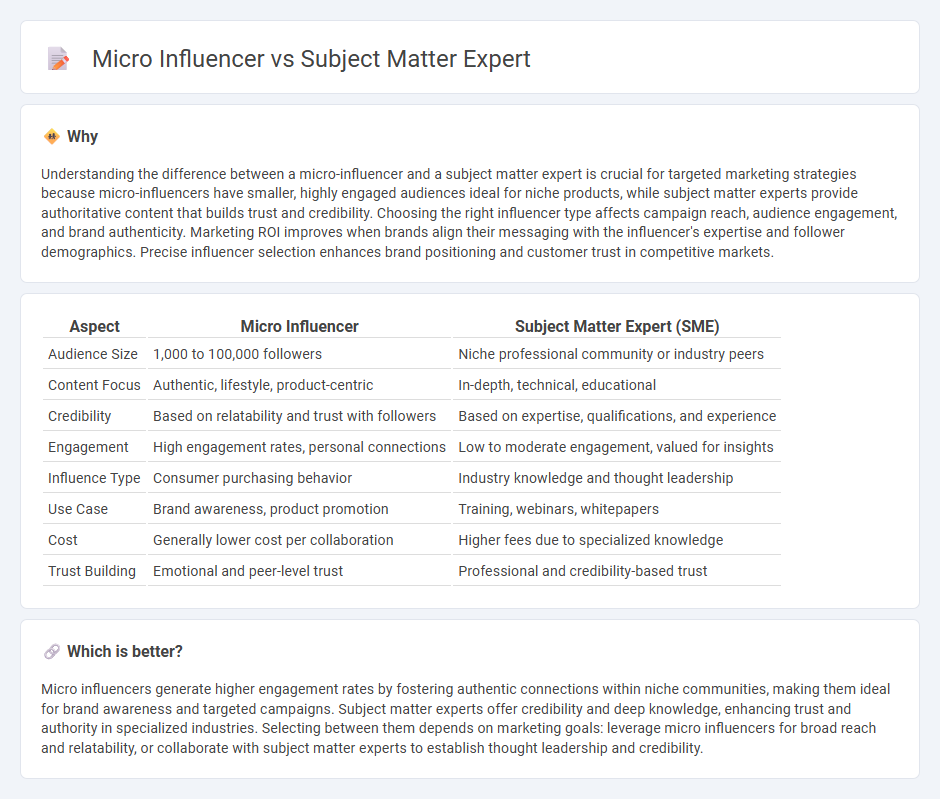 Micro Influencer vs Subject Matter Expert

Why

Understanding the difference between a micro-influencer and a subject matter expert is crucial for targeted marketing strategies because micro-influencers have smaller, highly engaged audiences ideal for niche products, while subject matter experts provide authoritative content that builds trust and credibility. Choosing the right influencer type affects campaign reach, audience engagement, and brand authenticity. Marketing ROI improves when brands align their messaging with the influencer's expertise and follower demographics. Precise influencer selection enhances brand positioning and customer trust in competitive markets.

| Aspect | Micro Influencer | Subject Matter Expert (SME) |
|---|---|---|
| Audience Size | 1,000 to 100,000 followers | Niche professional community or industry peers |
| Content Focus | Authentic, lifestyle, product-centric | In-depth, technical, educational |
| Credibility | Based on relatability and trust with followers | Based on expertise, qualifications, and experience |
| Engagement | High engagement rates, personal connections | Low to moderate engagement, valued for insights |
| Influence Type | Consumer purchasing behavior | Industry knowledge and thought leadership |
| Use Case | Brand awareness, product promotion | Training, webinars, whitepapers |
| Cost | Generally lower cost per collaboration | Higher fees due to specialized knowledge |
| Trust Building | Emotional and peer-level trust | Professional and credibility-based trust |

Which is better?

Micro influencers generate higher engagement rates by fostering authentic connections within niche communities, making them ideal for brand awareness and targeted campaigns. Subject matter experts offer credibility and deep knowledge, enhancing trust and authority in specialized industries. Selecting between them depends on marketing goals: leverage micro influencers for broad reach and relatability, or collaborate with subject matter experts to establish thought leadership and credibility.