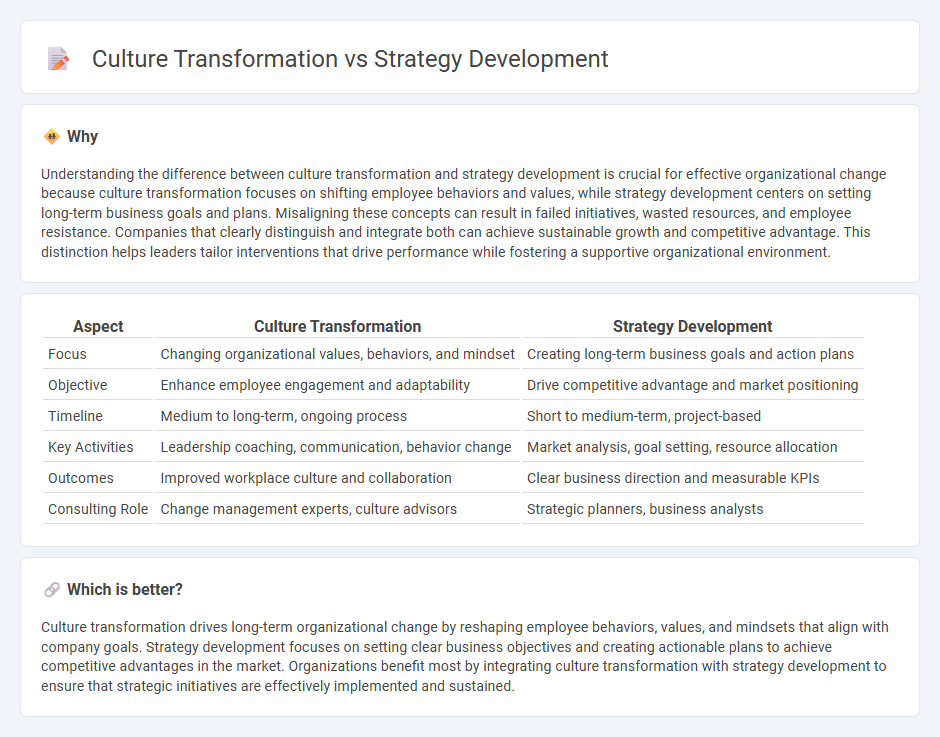 Culture Transformation vs Strategy Development

Why

Understanding the difference between culture transformation and strategy development is crucial for effective organizational change because culture transformation focuses on shifting employee behaviors and values, while strategy development centers on setting long-term business goals and plans. Misaligning these concepts can result in failed initiatives, wasted resources, and employee resistance. Companies that clearly distinguish and integrate both can achieve sustainable growth and competitive advantage. This distinction helps leaders tailor interventions that drive performance while fostering a supportive organizational environment.

| Aspect | Culture Transformation | Strategy Development |
|---|---|---|
| Focus | Changing organizational values, behaviors, and mindset | Creating long-term business goals and action plans |
| Objective | Enhance employee engagement and adaptability | Drive competitive advantage and market positioning |
| Timeline | Medium to long-term, ongoing process | Short to medium-term, project-based |
| Key Activities | Leadership coaching, communication, behavior change | Market analysis, goal setting, resource allocation |
| Outcomes | Improved workplace culture and collaboration | Clear business direction and measurable KPIs |
| Consulting Role | Change management experts, culture advisors | Strategic planners, business analysts |

Which is better?

Culture transformation drives long-term organizational change by reshaping employee behaviors, values, and mindsets that align with company goals. Strategy development focuses on setting clear business objectives and creating actionable plans to achieve competitive advantages in the market. Organizations benefit most by integrating culture transformation with strategy development to ensure that strategic initiatives are effectively implemented and sustained.