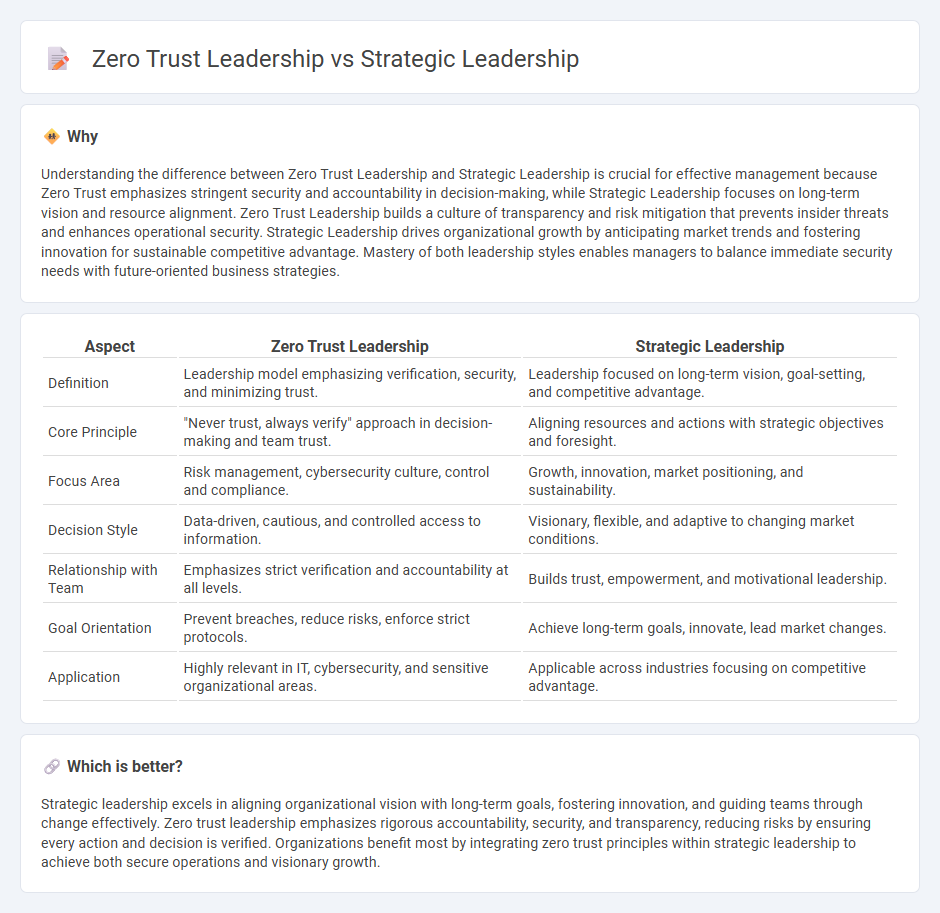 Zero Trust Leadership vs Strategic Leadership

Why

Understanding the difference between Zero Trust Leadership and Strategic Leadership is crucial for effective management because Zero Trust emphasizes stringent security and accountability in decision-making, while Strategic Leadership focuses on long-term vision and resource alignment. Zero Trust Leadership builds a culture of transparency and risk mitigation that prevents insider threats and enhances operational security. Strategic Leadership drives organizational growth by anticipating market trends and fostering innovation for sustainable competitive advantage. Mastery of both leadership styles enables managers to balance immediate security needs with future-oriented business strategies.

| Aspect | Zero Trust Leadership | Strategic Leadership |
|---|---|---|
| Definition | Leadership model emphasizing verification, security, and minimizing trust. | Leadership focused on long-term vision, goal-setting, and competitive advantage. |
| Core Principle | "Never trust, always verify" approach in decision-making and team trust. | Aligning resources and actions with strategic objectives and foresight. |
| Focus Area | Risk management, cybersecurity culture, control and compliance. | Growth, innovation, market positioning, and sustainability. |
| Decision Style | Data-driven, cautious, and controlled access to information. | Visionary, flexible, and adaptive to changing market conditions. |
| Relationship with Team | Emphasizes strict verification and accountability at all levels. | Builds trust, empowerment, and motivational leadership. |
| Goal Orientation | Prevent breaches, reduce risks, enforce strict protocols. | Achieve long-term goals, innovate, lead market changes. |
| Application | Highly relevant in IT, cybersecurity, and sensitive organizational areas. | Applicable across industries focusing on competitive advantage. |

Which is better?

Strategic leadership excels in aligning organizational vision with long-term goals, fostering innovation, and guiding teams through change effectively. Zero trust leadership emphasizes rigorous accountability, security, and transparency, reducing risks by ensuring every action and decision is verified. Organizations benefit most by integrating zero trust principles within strategic leadership to achieve both secure operations and visionary growth.