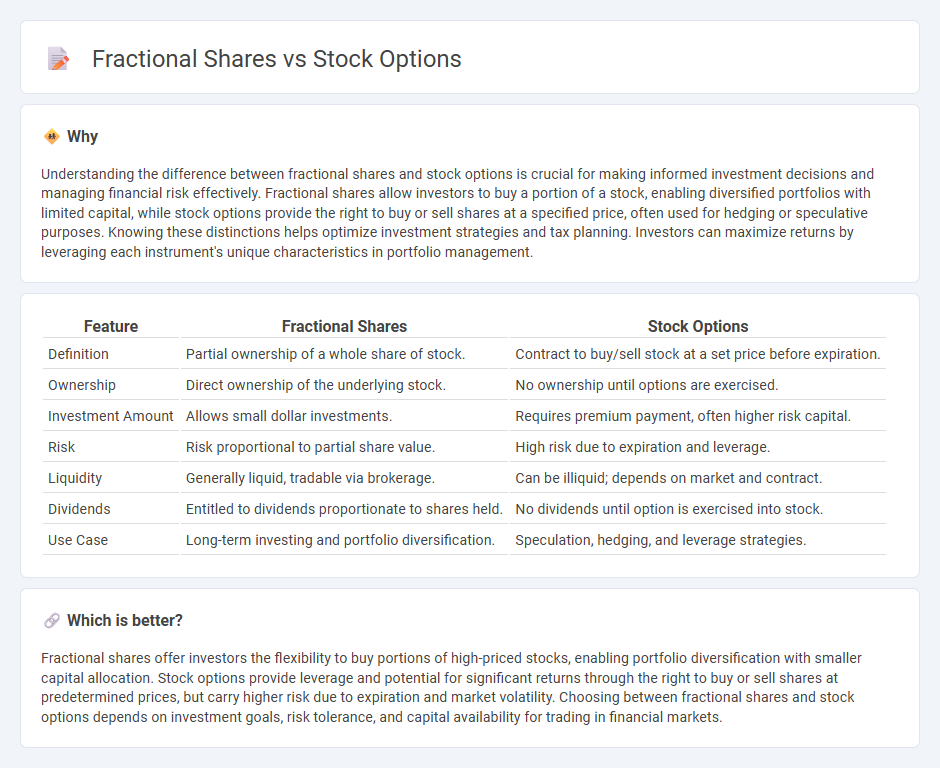 Fractional Shares vs Stock Options

Why

Understanding the difference between fractional shares and stock options is crucial for making informed investment decisions and managing financial risk effectively. Fractional shares allow investors to buy a portion of a stock, enabling diversified portfolios with limited capital, while stock options provide the right to buy or sell shares at a specified price, often used for hedging or speculative purposes. Knowing these distinctions helps optimize investment strategies and tax planning. Investors can maximize returns by leveraging each instrument's unique characteristics in portfolio management.

| Feature | Fractional Shares | Stock Options |
|---|---|---|
| Definition | Partial ownership of a whole share of stock. | Contract to buy/sell stock at a set price before expiration. |
| Ownership | Direct ownership of the underlying stock. | No ownership until options are exercised. |
| Investment Amount | Allows small dollar investments. | Requires premium payment, often higher risk capital. |
| Risk | Risk proportional to partial share value. | High risk due to expiration and leverage. |
| Liquidity | Generally liquid, tradable via brokerage. | Can be illiquid; depends on market and contract. |
| Dividends | Entitled to dividends proportionate to shares held. | No dividends until option is exercised into stock. |
| Use Case | Long-term investing and portfolio diversification. | Speculation, hedging, and leverage strategies. |

Which is better?

Fractional shares offer investors the flexibility to buy portions of high-priced stocks, enabling portfolio diversification with smaller capital allocation. Stock options provide leverage and potential for significant returns through the right to buy or sell shares at predetermined prices, but carry higher risk due to expiration and market volatility. Choosing between fractional shares and stock options depends on investment goals, risk tolerance, and capital availability for trading in financial markets.