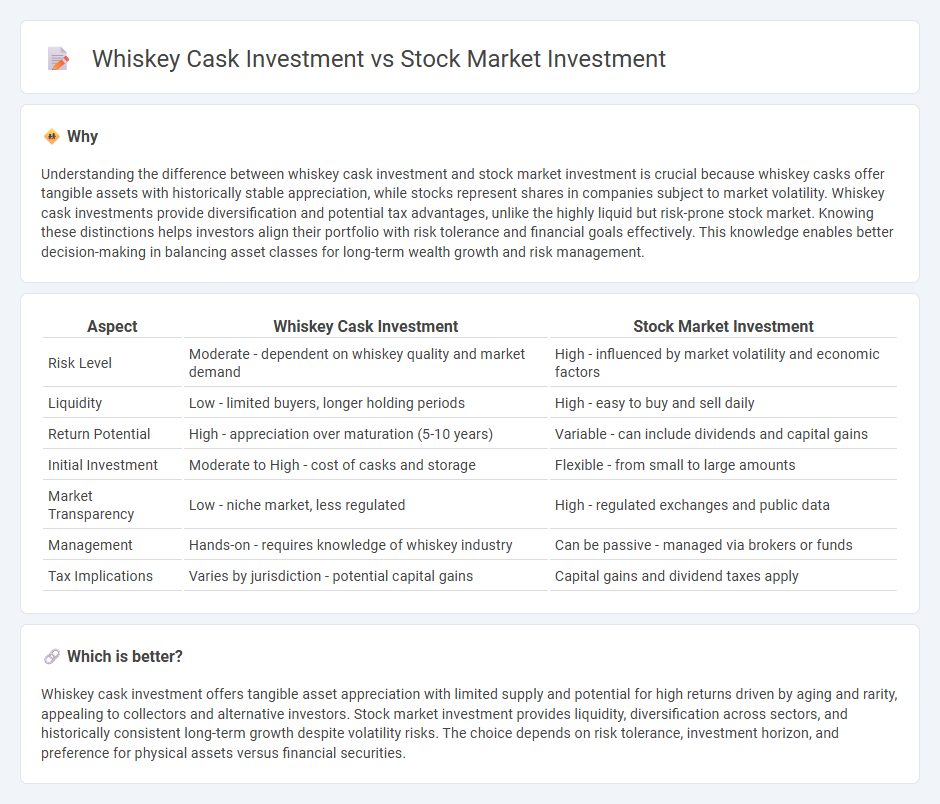 Whiskey Cask Investment vs Stock Market Investment

Why

Understanding the difference between whiskey cask investment and stock market investment is crucial because whiskey casks offer tangible assets with historically stable appreciation, while stocks represent shares in companies subject to market volatility. Whiskey cask investments provide diversification and potential tax advantages, unlike the highly liquid but risk-prone stock market. Knowing these distinctions helps investors align their portfolio with risk tolerance and financial goals effectively. This knowledge enables better decision-making in balancing asset classes for long-term wealth growth and risk management.

| Aspect | Whiskey Cask Investment | Stock Market Investment |
|---|---|---|
| Risk Level | Moderate - dependent on whiskey quality and market demand | High - influenced by market volatility and economic factors |
| Liquidity | Low - limited buyers, longer holding periods | High - easy to buy and sell daily |
| Return Potential | High - appreciation over maturation (5-10 years) | Variable - can include dividends and capital gains |
| Initial Investment | Moderate to High - cost of casks and storage | Flexible - from small to large amounts |
| Market Transparency | Low - niche market, less regulated | High - regulated exchanges and public data |
| Management | Hands-on - requires knowledge of whiskey industry | Can be passive - managed via brokers or funds |
| Tax Implications | Varies by jurisdiction - potential capital gains | Capital gains and dividend taxes apply |

Which is better?

Whiskey cask investment offers tangible asset appreciation with limited supply and potential for high returns driven by aging and rarity, appealing to collectors and alternative investors. Stock market investment provides liquidity, diversification across sectors, and historically consistent long-term growth despite volatility risks. The choice depends on risk tolerance, investment horizon, and preference for physical assets versus financial securities.