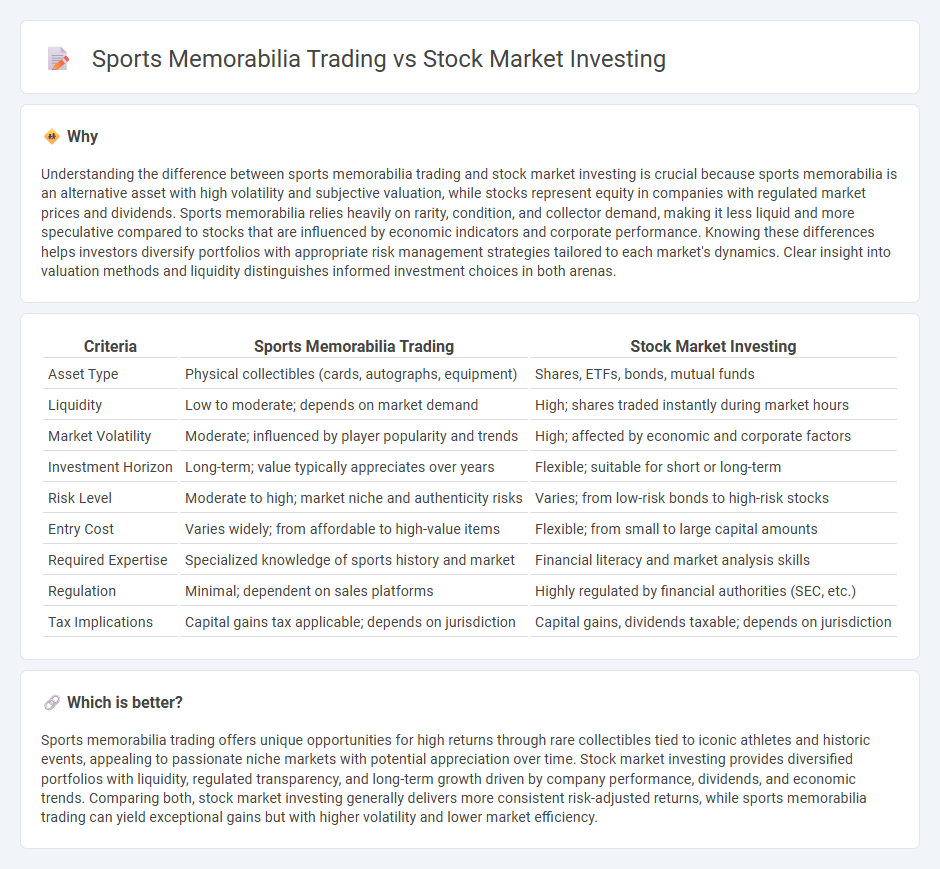 Sports Memorabilia Trading vs Stock Market Investing

Why

Understanding the difference between sports memorabilia trading and stock market investing is crucial because sports memorabilia is an alternative asset with high volatility and subjective valuation, while stocks represent equity in companies with regulated market prices and dividends. Sports memorabilia relies heavily on rarity, condition, and collector demand, making it less liquid and more speculative compared to stocks that are influenced by economic indicators and corporate performance. Knowing these differences helps investors diversify portfolios with appropriate risk management strategies tailored to each market's dynamics. Clear insight into valuation methods and liquidity distinguishes informed investment choices in both arenas.

| Criteria | Sports Memorabilia Trading | Stock Market Investing |
|---|---|---|
| Asset Type | Physical collectibles (cards, autographs, equipment) | Shares, ETFs, bonds, mutual funds |
| Liquidity | Low to moderate; depends on market demand | High; shares traded instantly during market hours |
| Market Volatility | Moderate; influenced by player popularity and trends | High; affected by economic and corporate factors |
| Investment Horizon | Long-term; value typically appreciates over years | Flexible; suitable for short or long-term |
| Risk Level | Moderate to high; market niche and authenticity risks | Varies; from low-risk bonds to high-risk stocks |
| Entry Cost | Varies widely; from affordable to high-value items | Flexible; from small to large capital amounts |
| Required Expertise | Specialized knowledge of sports history and market | Financial literacy and market analysis skills |
| Regulation | Minimal; dependent on sales platforms | Highly regulated by financial authorities (SEC, etc.) |
| Tax Implications | Capital gains tax applicable; depends on jurisdiction | Capital gains, dividends taxable; depends on jurisdiction |

Which is better?

Sports memorabilia trading offers unique opportunities for high returns through rare collectibles tied to iconic athletes and historic events, appealing to passionate niche markets with potential appreciation over time. Stock market investing provides diversified portfolios with liquidity, regulated transparency, and long-term growth driven by company performance, dividends, and economic trends. Comparing both, stock market investing generally delivers more consistent risk-adjusted returns, while sports memorabilia trading can yield exceptional gains but with higher volatility and lower market efficiency.