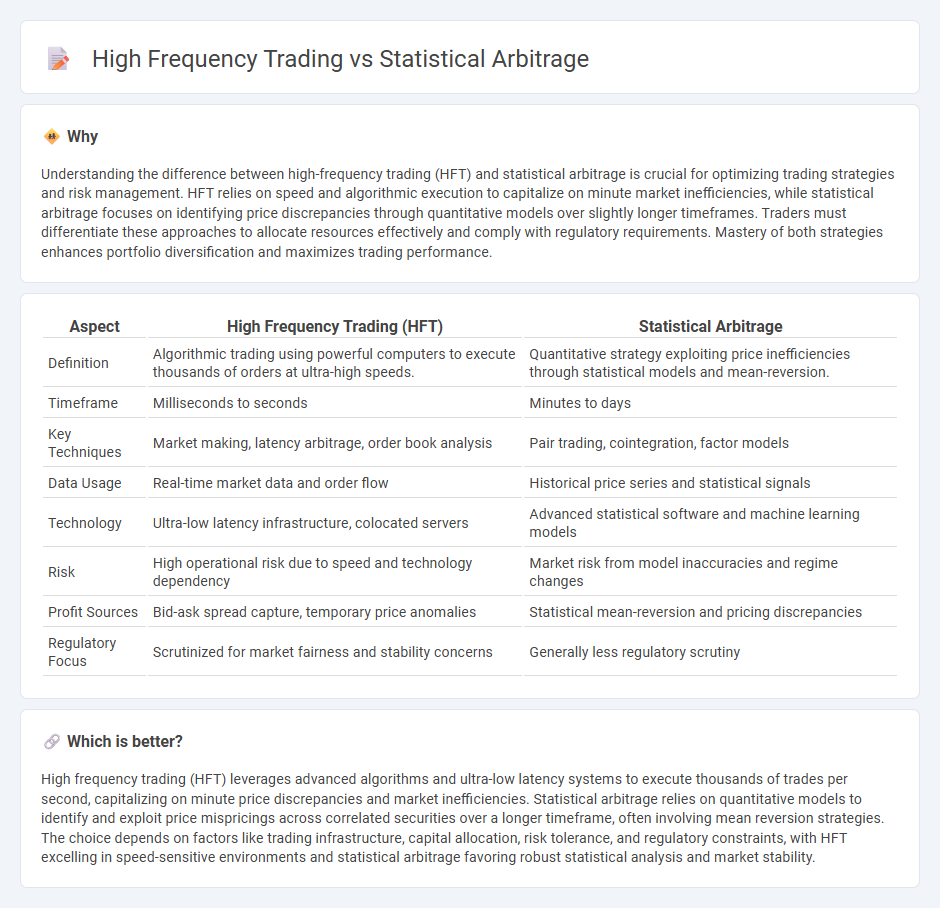 High Frequency Trading vs Statistical Arbitrage

Why

Understanding the difference between high-frequency trading (HFT) and statistical arbitrage is crucial for optimizing trading strategies and risk management. HFT relies on speed and algorithmic execution to capitalize on minute market inefficiencies, while statistical arbitrage focuses on identifying price discrepancies through quantitative models over slightly longer timeframes. Traders must differentiate these approaches to allocate resources effectively and comply with regulatory requirements. Mastery of both strategies enhances portfolio diversification and maximizes trading performance.

| Aspect | High Frequency Trading (HFT) | Statistical Arbitrage |
|---|---|---|
| Definition | Algorithmic trading using powerful computers to execute thousands of orders at ultra-high speeds. | Quantitative strategy exploiting price inefficiencies through statistical models and mean-reversion. |
| Timeframe | Milliseconds to seconds | Minutes to days |
| Key Techniques | Market making, latency arbitrage, order book analysis | Pair trading, cointegration, factor models |
| Data Usage | Real-time market data and order flow | Historical price series and statistical signals |
| Technology | Ultra-low latency infrastructure, colocated servers | Advanced statistical software and machine learning models |
| Risk | High operational risk due to speed and technology dependency | Market risk from model inaccuracies and regime changes |
| Profit Sources | Bid-ask spread capture, temporary price anomalies | Statistical mean-reversion and pricing discrepancies |
| Regulatory Focus | Scrutinized for market fairness and stability concerns | Generally less regulatory scrutiny |

Which is better?

High frequency trading (HFT) leverages advanced algorithms and ultra-low latency systems to execute thousands of trades per second, capitalizing on minute price discrepancies and market inefficiencies. Statistical arbitrage relies on quantitative models to identify and exploit price mispricings across correlated securities over a longer timeframe, often involving mean reversion strategies. The choice depends on factors like trading infrastructure, capital allocation, risk tolerance, and regulatory constraints, with HFT excelling in speed-sensitive environments and statistical arbitrage favoring robust statistical analysis and market stability.