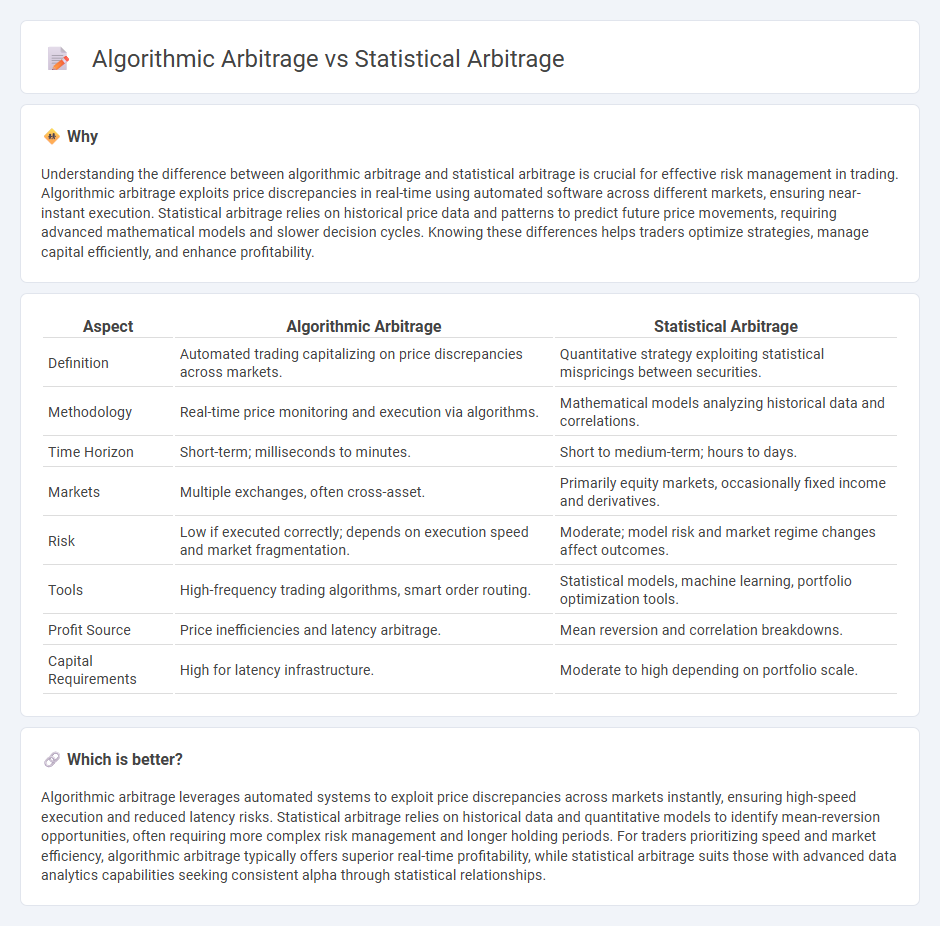 Algorithmic Arbitrage vs Statistical Arbitrage

Why

Understanding the difference between algorithmic arbitrage and statistical arbitrage is crucial for effective risk management in trading. Algorithmic arbitrage exploits price discrepancies in real-time using automated software across different markets, ensuring near-instant execution. Statistical arbitrage relies on historical price data and patterns to predict future price movements, requiring advanced mathematical models and slower decision cycles. Knowing these differences helps traders optimize strategies, manage capital efficiently, and enhance profitability.

| Aspect | Algorithmic Arbitrage | Statistical Arbitrage |
|---|---|---|
| Definition | Automated trading capitalizing on price discrepancies across markets. | Quantitative strategy exploiting statistical mispricings between securities. |
| Methodology | Real-time price monitoring and execution via algorithms. | Mathematical models analyzing historical data and correlations. |
| Time Horizon | Short-term; milliseconds to minutes. | Short to medium-term; hours to days. |
| Markets | Multiple exchanges, often cross-asset. | Primarily equity markets, occasionally fixed income and derivatives. |
| Risk | Low if executed correctly; depends on execution speed and market fragmentation. | Moderate; model risk and market regime changes affect outcomes. |
| Tools | High-frequency trading algorithms, smart order routing. | Statistical models, machine learning, portfolio optimization tools. |
| Profit Source | Price inefficiencies and latency arbitrage. | Mean reversion and correlation breakdowns. |
| Capital Requirements | High for latency infrastructure. | Moderate to high depending on portfolio scale. |

Which is better?

Algorithmic arbitrage leverages automated systems to exploit price discrepancies across markets instantly, ensuring high-speed execution and reduced latency risks. Statistical arbitrage relies on historical data and quantitative models to identify mean-reversion opportunities, often requiring more complex risk management and longer holding periods. For traders prioritizing speed and market efficiency, algorithmic arbitrage typically offers superior real-time profitability, while statistical arbitrage suits those with advanced data analytics capabilities seeking consistent alpha through statistical relationships.