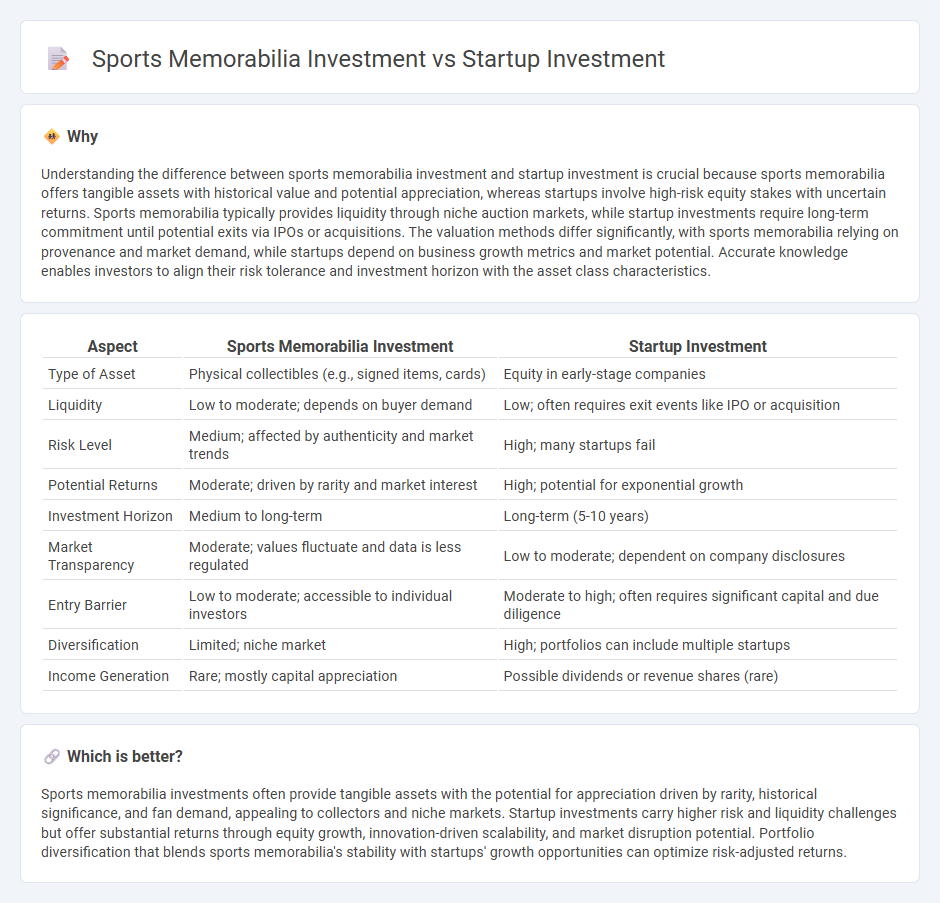 Sports Memorabilia Investment vs Startup Investment

Why

Understanding the difference between sports memorabilia investment and startup investment is crucial because sports memorabilia offers tangible assets with historical value and potential appreciation, whereas startups involve high-risk equity stakes with uncertain returns. Sports memorabilia typically provides liquidity through niche auction markets, while startup investments require long-term commitment until potential exits via IPOs or acquisitions. The valuation methods differ significantly, with sports memorabilia relying on provenance and market demand, while startups depend on business growth metrics and market potential. Accurate knowledge enables investors to align their risk tolerance and investment horizon with the asset class characteristics.

| Aspect | Sports Memorabilia Investment | Startup Investment |
|---|---|---|
| Type of Asset | Physical collectibles (e.g., signed items, cards) | Equity in early-stage companies |
| Liquidity | Low to moderate; depends on buyer demand | Low; often requires exit events like IPO or acquisition |
| Risk Level | Medium; affected by authenticity and market trends | High; many startups fail |
| Potential Returns | Moderate; driven by rarity and market interest | High; potential for exponential growth |
| Investment Horizon | Medium to long-term | Long-term (5-10 years) |
| Market Transparency | Moderate; values fluctuate and data is less regulated | Low to moderate; dependent on company disclosures |
| Entry Barrier | Low to moderate; accessible to individual investors | Moderate to high; often requires significant capital and due diligence |
| Diversification | Limited; niche market | High; portfolios can include multiple startups |
| Income Generation | Rare; mostly capital appreciation | Possible dividends or revenue shares (rare) |

Which is better?

Sports memorabilia investments often provide tangible assets with the potential for appreciation driven by rarity, historical significance, and fan demand, appealing to collectors and niche markets. Startup investments carry higher risk and liquidity challenges but offer substantial returns through equity growth, innovation-driven scalability, and market disruption potential. Portfolio diversification that blends sports memorabilia's stability with startups' growth opportunities can optimize risk-adjusted returns.