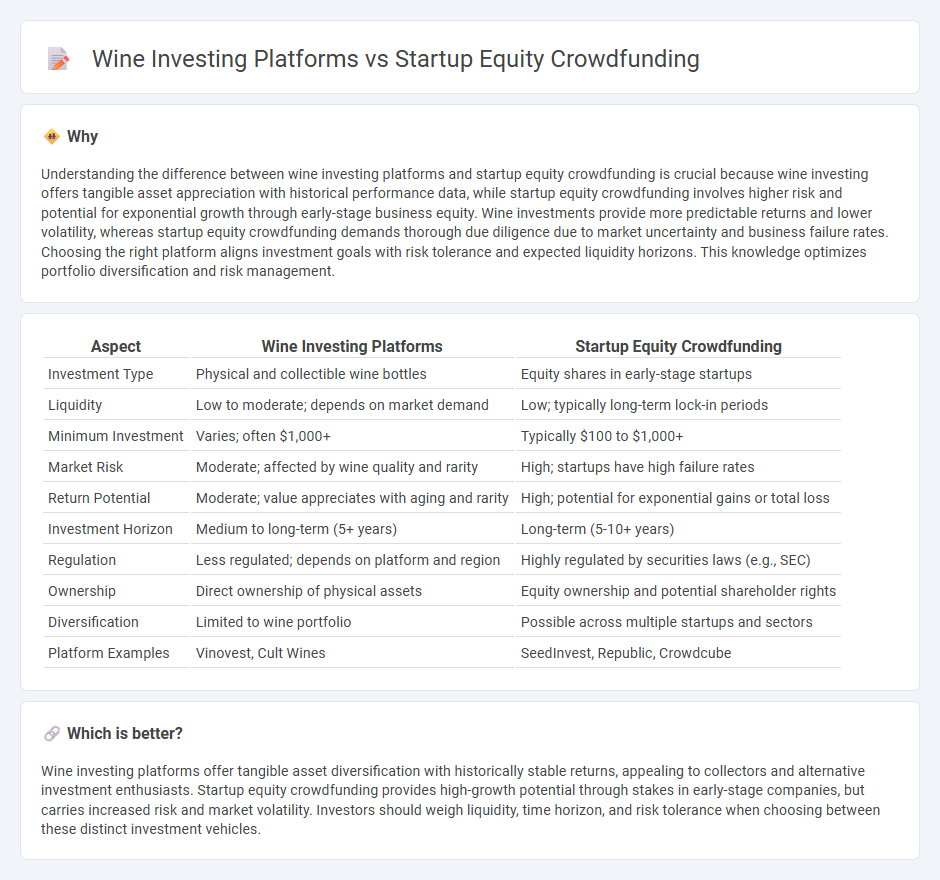 Wine Investing Platforms vs Startup Equity Crowdfunding

Why

Understanding the difference between wine investing platforms and startup equity crowdfunding is crucial because wine investing offers tangible asset appreciation with historical performance data, while startup equity crowdfunding involves higher risk and potential for exponential growth through early-stage business equity. Wine investments provide more predictable returns and lower volatility, whereas startup equity crowdfunding demands thorough due diligence due to market uncertainty and business failure rates. Choosing the right platform aligns investment goals with risk tolerance and expected liquidity horizons. This knowledge optimizes portfolio diversification and risk management.

| Aspect | Wine Investing Platforms | Startup Equity Crowdfunding |
|---|---|---|
| Investment Type | Physical and collectible wine bottles | Equity shares in early-stage startups |
| Liquidity | Low to moderate; depends on market demand | Low; typically long-term lock-in periods |
| Minimum Investment | Varies; often \$1,000+ | Typically \$100 to \$1,000+ |
| Market Risk | Moderate; affected by wine quality and rarity | High; startups have high failure rates |
| Return Potential | Moderate; value appreciates with aging and rarity | High; potential for exponential gains or total loss |
| Investment Horizon | Medium to long-term (5+ years) | Long-term (5-10+ years) |
| Regulation | Less regulated; depends on platform and region | Highly regulated by securities laws (e.g., SEC) |
| Ownership | Direct ownership of physical assets | Equity ownership and potential shareholder rights |
| Diversification | Limited to wine portfolio | Possible across multiple startups and sectors |
| Platform Examples | Vinovest, Cult Wines | SeedInvest, Republic, Crowdcube |

Which is better?

Wine investing platforms offer tangible asset diversification with historically stable returns, appealing to collectors and alternative investment enthusiasts. Startup equity crowdfunding provides high-growth potential through stakes in early-stage companies, but carries increased risk and market volatility. Investors should weigh liquidity, time horizon, and risk tolerance when choosing between these distinct investment vehicles.