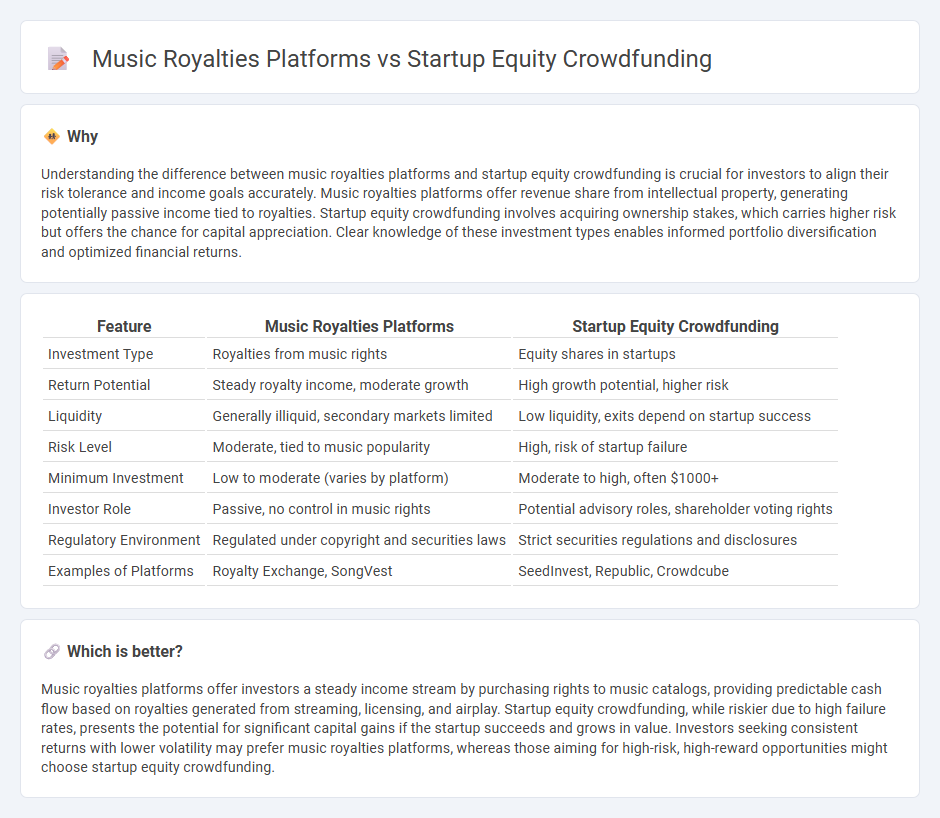 Music Royalties Platforms vs Startup Equity Crowdfunding

Why

Understanding the difference between music royalties platforms and startup equity crowdfunding is crucial for investors to align their risk tolerance and income goals accurately. Music royalties platforms offer revenue share from intellectual property, generating potentially passive income tied to royalties. Startup equity crowdfunding involves acquiring ownership stakes, which carries higher risk but offers the chance for capital appreciation. Clear knowledge of these investment types enables informed portfolio diversification and optimized financial returns.

| Feature | Music Royalties Platforms | Startup Equity Crowdfunding |
|---|---|---|
| Investment Type | Royalties from music rights | Equity shares in startups |
| Return Potential | Steady royalty income, moderate growth | High growth potential, higher risk |
| Liquidity | Generally illiquid, secondary markets limited | Low liquidity, exits depend on startup success |
| Risk Level | Moderate, tied to music popularity | High, risk of startup failure |
| Minimum Investment | Low to moderate (varies by platform) | Moderate to high, often $1000+ |
| Investor Role | Passive, no control in music rights | Potential advisory roles, shareholder voting rights |
| Regulatory Environment | Regulated under copyright and securities laws | Strict securities regulations and disclosures |
| Examples of Platforms | Royalty Exchange, SongVest | SeedInvest, Republic, Crowdcube |

Which is better?

Music royalties platforms offer investors a steady income stream by purchasing rights to music catalogs, providing predictable cash flow based on royalties generated from streaming, licensing, and airplay. Startup equity crowdfunding, while riskier due to high failure rates, presents the potential for significant capital gains if the startup succeeds and grows in value. Investors seeking consistent returns with lower volatility may prefer music royalties platforms, whereas those aiming for high-risk, high-reward opportunities might choose startup equity crowdfunding.