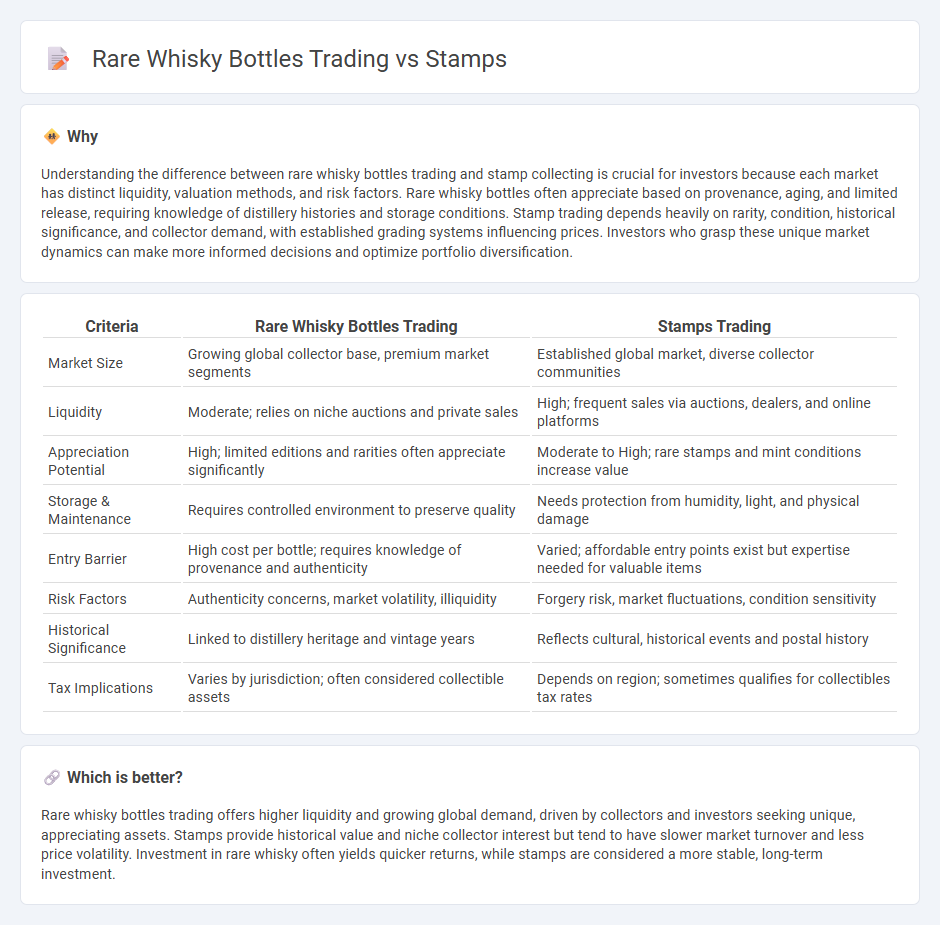 Rare Whisky Bottles Trading vs Stamps

Why

Understanding the difference between rare whisky bottles trading and stamp collecting is crucial for investors because each market has distinct liquidity, valuation methods, and risk factors. Rare whisky bottles often appreciate based on provenance, aging, and limited release, requiring knowledge of distillery histories and storage conditions. Stamp trading depends heavily on rarity, condition, historical significance, and collector demand, with established grading systems influencing prices. Investors who grasp these unique market dynamics can make more informed decisions and optimize portfolio diversification.

| Criteria | Rare Whisky Bottles Trading | Stamps Trading |
|---|---|---|
| Market Size | Growing global collector base, premium market segments | Established global market, diverse collector communities |
| Liquidity | Moderate; relies on niche auctions and private sales | High; frequent sales via auctions, dealers, and online platforms |
| Appreciation Potential | High; limited editions and rarities often appreciate significantly | Moderate to High; rare stamps and mint conditions increase value |
| Storage & Maintenance | Requires controlled environment to preserve quality | Needs protection from humidity, light, and physical damage |
| Entry Barrier | High cost per bottle; requires knowledge of provenance and authenticity | Varied; affordable entry points exist but expertise needed for valuable items |
| Risk Factors | Authenticity concerns, market volatility, illiquidity | Forgery risk, market fluctuations, condition sensitivity |
| Historical Significance | Linked to distillery heritage and vintage years | Reflects cultural, historical events and postal history |
| Tax Implications | Varies by jurisdiction; often considered collectible assets | Depends on region; sometimes qualifies for collectibles tax rates |

Which is better?

Rare whisky bottles trading offers higher liquidity and growing global demand, driven by collectors and investors seeking unique, appreciating assets. Stamps provide historical value and niche collector interest but tend to have slower market turnover and less price volatility. Investment in rare whisky often yields quicker returns, while stamps are considered a more stable, long-term investment.