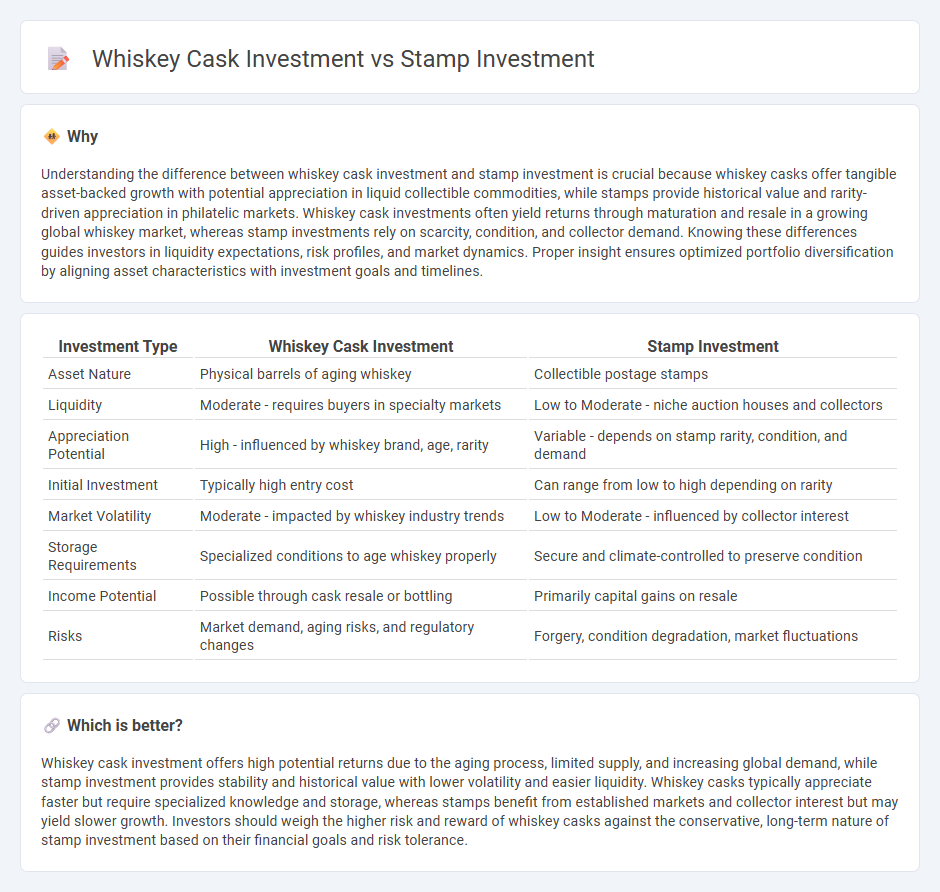 Whiskey Cask Investment vs Stamp Investment

Why

Understanding the difference between whiskey cask investment and stamp investment is crucial because whiskey casks offer tangible asset-backed growth with potential appreciation in liquid collectible commodities, while stamps provide historical value and rarity-driven appreciation in philatelic markets. Whiskey cask investments often yield returns through maturation and resale in a growing global whiskey market, whereas stamp investments rely on scarcity, condition, and collector demand. Knowing these differences guides investors in liquidity expectations, risk profiles, and market dynamics. Proper insight ensures optimized portfolio diversification by aligning asset characteristics with investment goals and timelines.

| Investment Type | Whiskey Cask Investment | Stamp Investment |
|---|---|---|
| Asset Nature | Physical barrels of aging whiskey | Collectible postage stamps |
| Liquidity | Moderate - requires buyers in specialty markets | Low to Moderate - niche auction houses and collectors |
| Appreciation Potential | High - influenced by whiskey brand, age, rarity | Variable - depends on stamp rarity, condition, and demand |
| Initial Investment | Typically high entry cost | Can range from low to high depending on rarity |
| Market Volatility | Moderate - impacted by whiskey industry trends | Low to Moderate - influenced by collector interest |
| Storage Requirements | Specialized conditions to age whiskey properly | Secure and climate-controlled to preserve condition |
| Income Potential | Possible through cask resale or bottling | Primarily capital gains on resale |
| Risks | Market demand, aging risks, and regulatory changes | Forgery, condition degradation, market fluctuations |

Which is better?

Whiskey cask investment offers high potential returns due to the aging process, limited supply, and increasing global demand, while stamp investment provides stability and historical value with lower volatility and easier liquidity. Whiskey casks typically appreciate faster but require specialized knowledge and storage, whereas stamps benefit from established markets and collector interest but may yield slower growth. Investors should weigh the higher risk and reward of whiskey casks against the conservative, long-term nature of stamp investment based on their financial goals and risk tolerance.