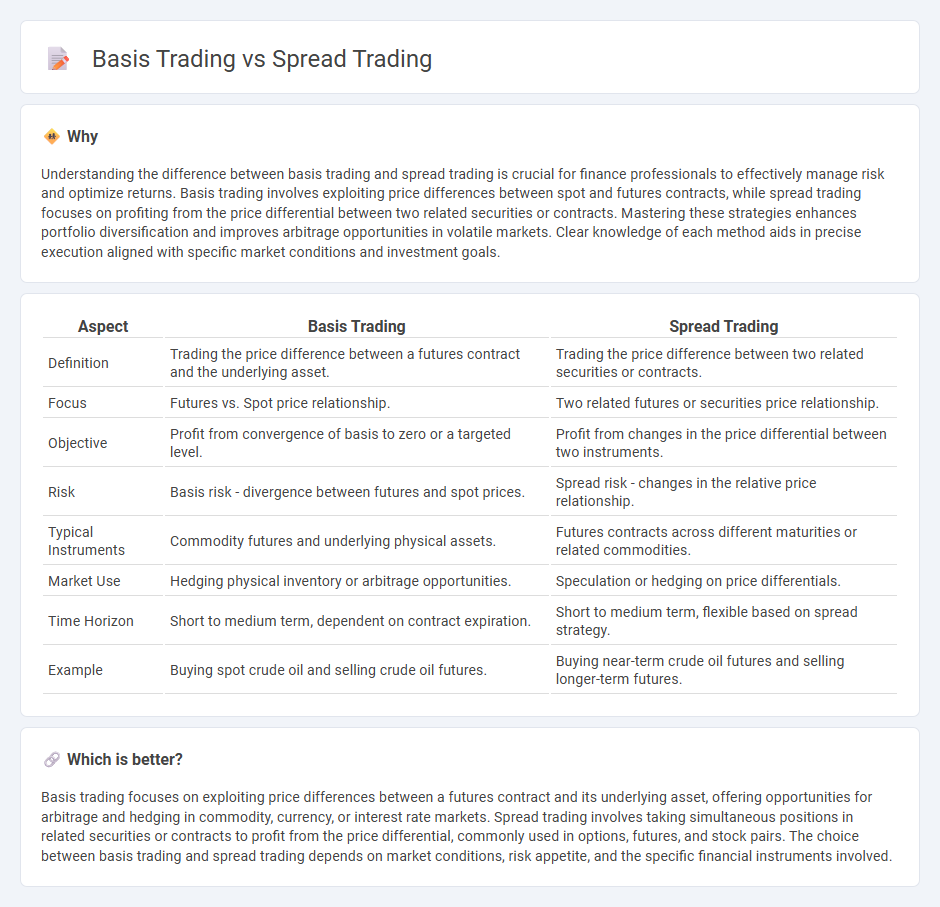 Basis Trading vs Spread Trading

Why

Understanding the difference between basis trading and spread trading is crucial for finance professionals to effectively manage risk and optimize returns. Basis trading involves exploiting price differences between spot and futures contracts, while spread trading focuses on profiting from the price differential between two related securities or contracts. Mastering these strategies enhances portfolio diversification and improves arbitrage opportunities in volatile markets. Clear knowledge of each method aids in precise execution aligned with specific market conditions and investment goals.

| Aspect | Basis Trading | Spread Trading |
|---|---|---|
| Definition | Trading the price difference between a futures contract and the underlying asset. | Trading the price difference between two related securities or contracts. |
| Focus | Futures vs. Spot price relationship. | Two related futures or securities price relationship. |
| Objective | Profit from convergence of basis to zero or a targeted level. | Profit from changes in the price differential between two instruments. |
| Risk | Basis risk - divergence between futures and spot prices. | Spread risk - changes in the relative price relationship. |
| Typical Instruments | Commodity futures and underlying physical assets. | Futures contracts across different maturities or related commodities. |
| Market Use | Hedging physical inventory or arbitrage opportunities. | Speculation or hedging on price differentials. |
| Time Horizon | Short to medium term, dependent on contract expiration. | Short to medium term, flexible based on spread strategy. |
| Example | Buying spot crude oil and selling crude oil futures. | Buying near-term crude oil futures and selling longer-term futures. |

Which is better?

Basis trading focuses on exploiting price differences between a futures contract and its underlying asset, offering opportunities for arbitrage and hedging in commodity, currency, or interest rate markets. Spread trading involves taking simultaneous positions in related securities or contracts to profit from the price differential, commonly used in options, futures, and stock pairs. The choice between basis trading and spread trading depends on market conditions, risk appetite, and the specific financial instruments involved.