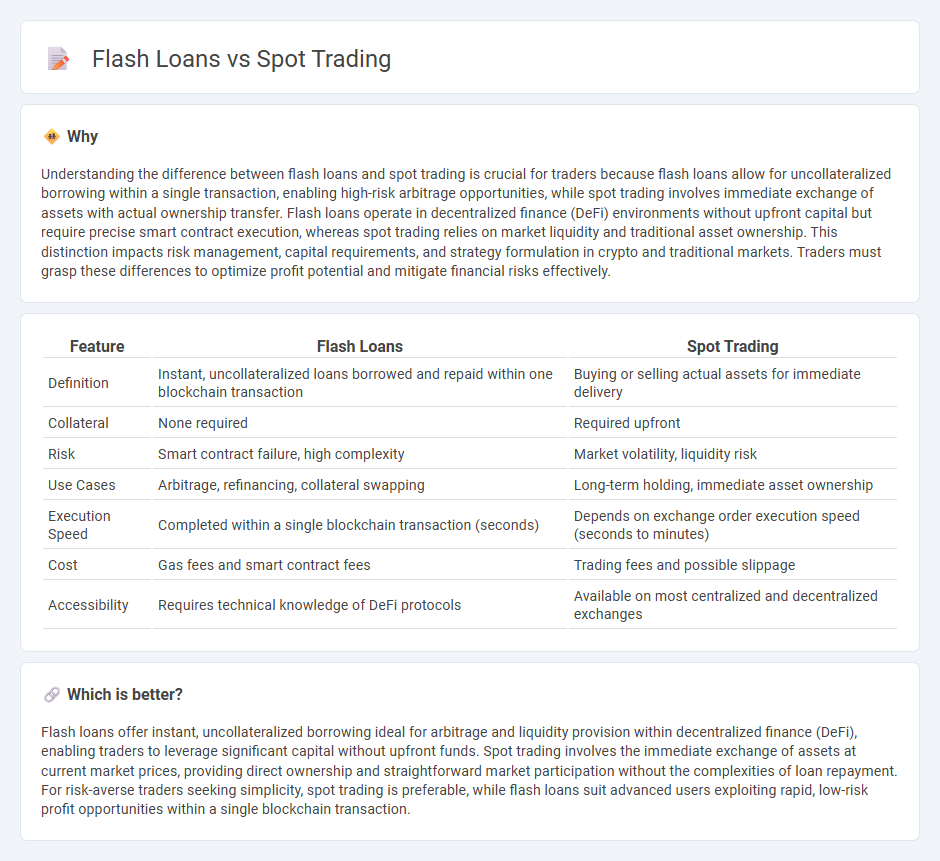 Flash Loans vs Spot Trading

Why

Understanding the difference between flash loans and spot trading is crucial for traders because flash loans allow for uncollateralized borrowing within a single transaction, enabling high-risk arbitrage opportunities, while spot trading involves immediate exchange of assets with actual ownership transfer. Flash loans operate in decentralized finance (DeFi) environments without upfront capital but require precise smart contract execution, whereas spot trading relies on market liquidity and traditional asset ownership. This distinction impacts risk management, capital requirements, and strategy formulation in crypto and traditional markets. Traders must grasp these differences to optimize profit potential and mitigate financial risks effectively.

| Feature | Flash Loans | Spot Trading |
|---|---|---|
| Definition | Instant, uncollateralized loans borrowed and repaid within one blockchain transaction | Buying or selling actual assets for immediate delivery |
| Collateral | None required | Required upfront |
| Risk | Smart contract failure, high complexity | Market volatility, liquidity risk |
| Use Cases | Arbitrage, refinancing, collateral swapping | Long-term holding, immediate asset ownership |
| Execution Speed | Completed within a single blockchain transaction (seconds) | Depends on exchange order execution speed (seconds to minutes) |
| Cost | Gas fees and smart contract fees | Trading fees and possible slippage |
| Accessibility | Requires technical knowledge of DeFi protocols | Available on most centralized and decentralized exchanges |

Which is better?

Flash loans offer instant, uncollateralized borrowing ideal for arbitrage and liquidity provision within decentralized finance (DeFi), enabling traders to leverage significant capital without upfront funds. Spot trading involves the immediate exchange of assets at current market prices, providing direct ownership and straightforward market participation without the complexities of loan repayment. For risk-averse traders seeking simplicity, spot trading is preferable, while flash loans suit advanced users exploiting rapid, low-risk profit opportunities within a single blockchain transaction.